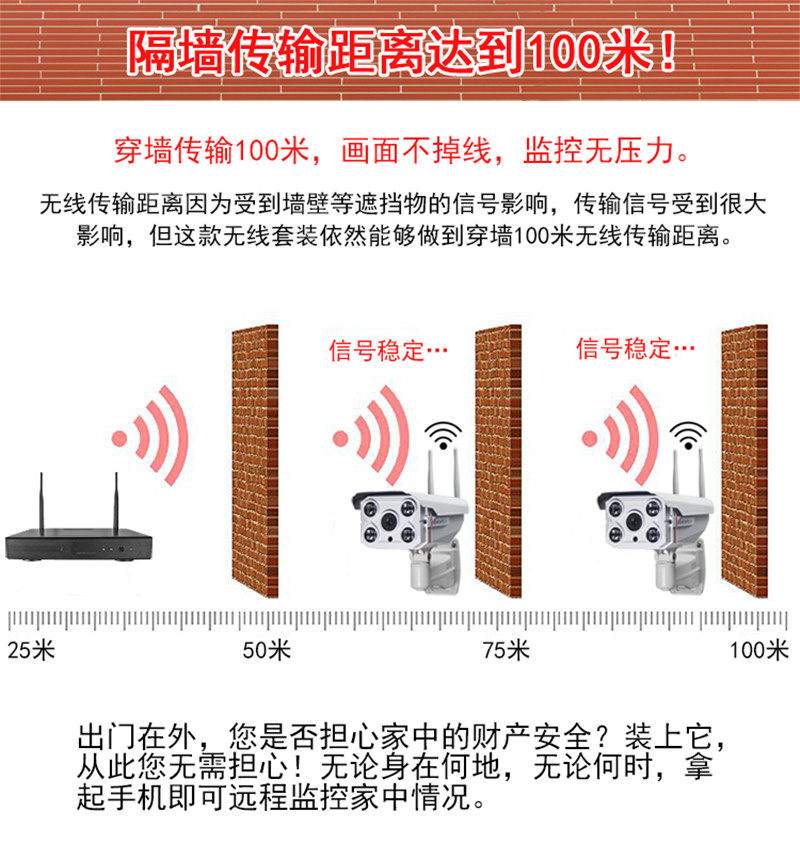 隔墙传输距离达到100米！

穿墙传输100米，画面不掉线，监控无压力。

无线传输距离因为受到墙壁等遮挡物的信号影响，传输信号受到很大影响，但这款无线套装依然能够做到穿墙100米无线传输距离。

信号稳定…

信号稳定…

25米

50米

75米

100米

出门在外，您是否担心家中的财产安全？装上它，从此您无需担心！无论身在何地，无论何时，拿起手机即可远程监控家中情况。