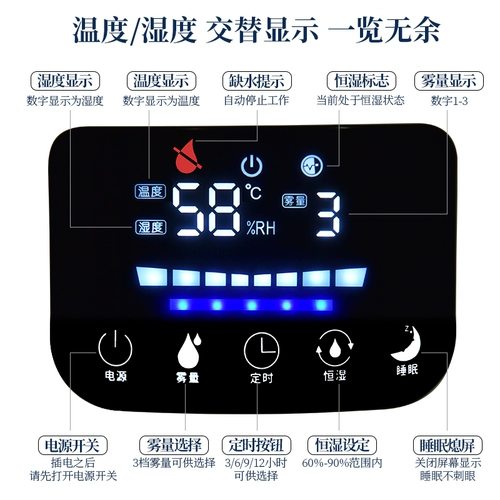 温度/湿度 交替显示 一览无余

湿度显示
数字显示为湿度

温度显示
数字显示为温度

缺水提示
自动停止工作

恒湿标志
当前处于恒湿状态

雾量显示
数字1-3

温度
湿度
58
℃
%RH
雾量
3

电源
雾量
定时
恒湿
睡眠

电源开关
插电之后
请先打开电源开关

雾量选择
3档雾量可供选择

定时按钮
3/6/9/12小时
可供选择

恒湿设定
60%-90%范围内

睡眠熄屏
关闭屏幕显示
睡眠不刺眼