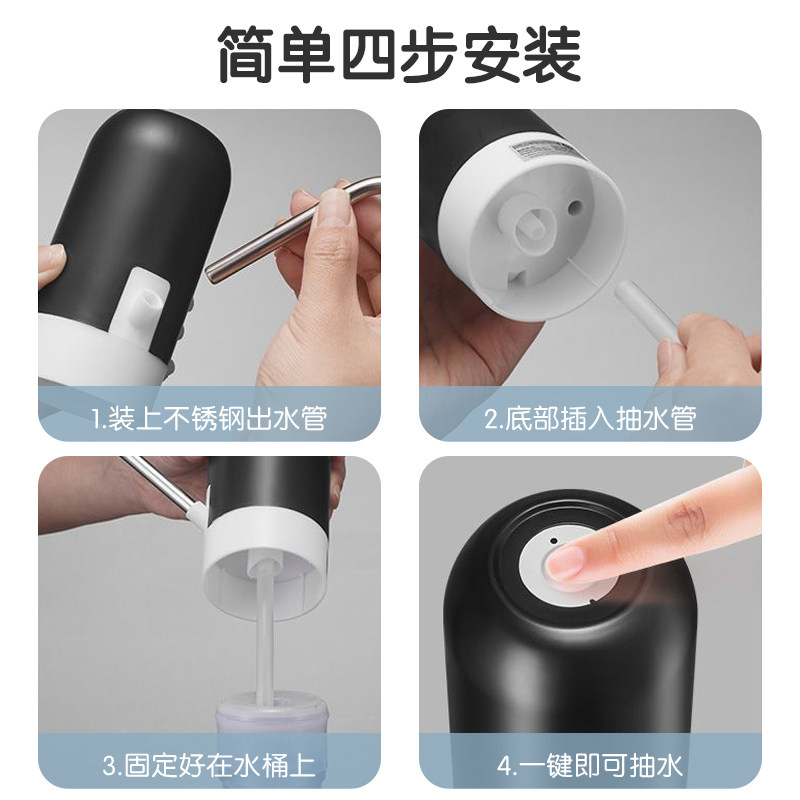 简单四步安装

1.装上不锈钢出水管

2.底部插入抽水管

3.固定好在水桶上

4.一键即可抽水