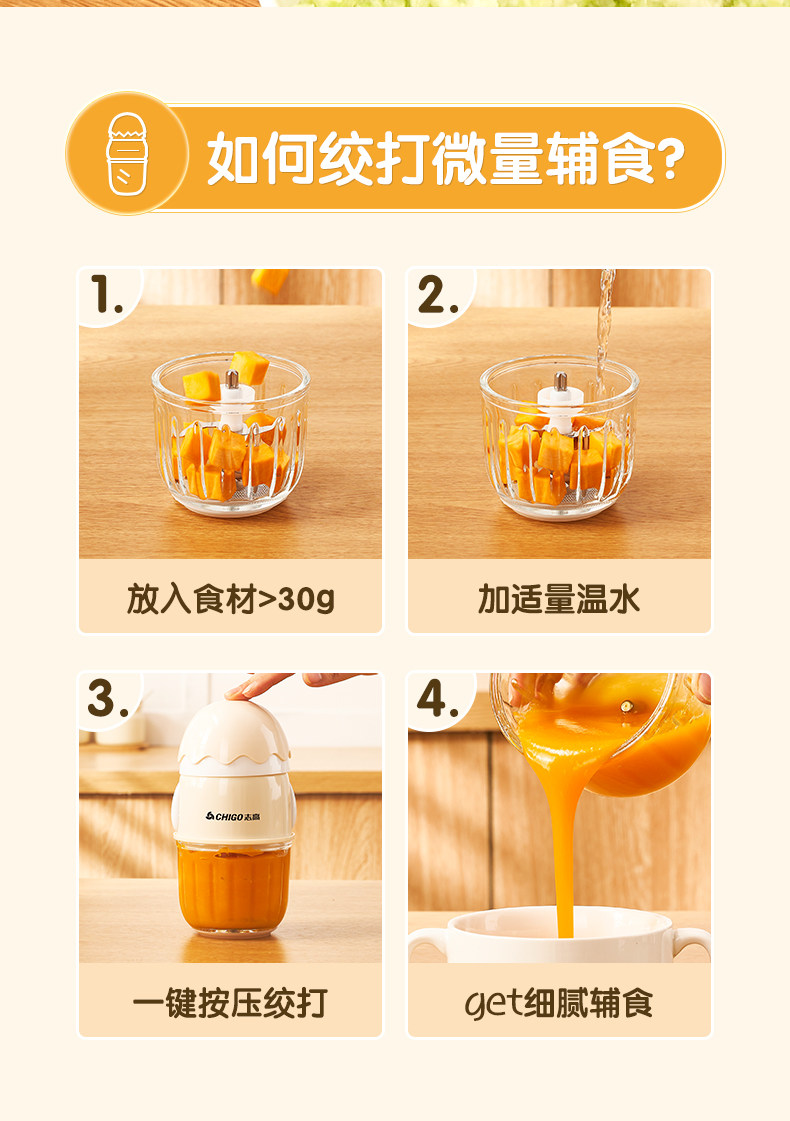 如何绞打微量辅食?

1.

放入食材>30g

2.

加适量温水

3.

CHIGO志高

一键按压绞打

4.

get细腻辅食