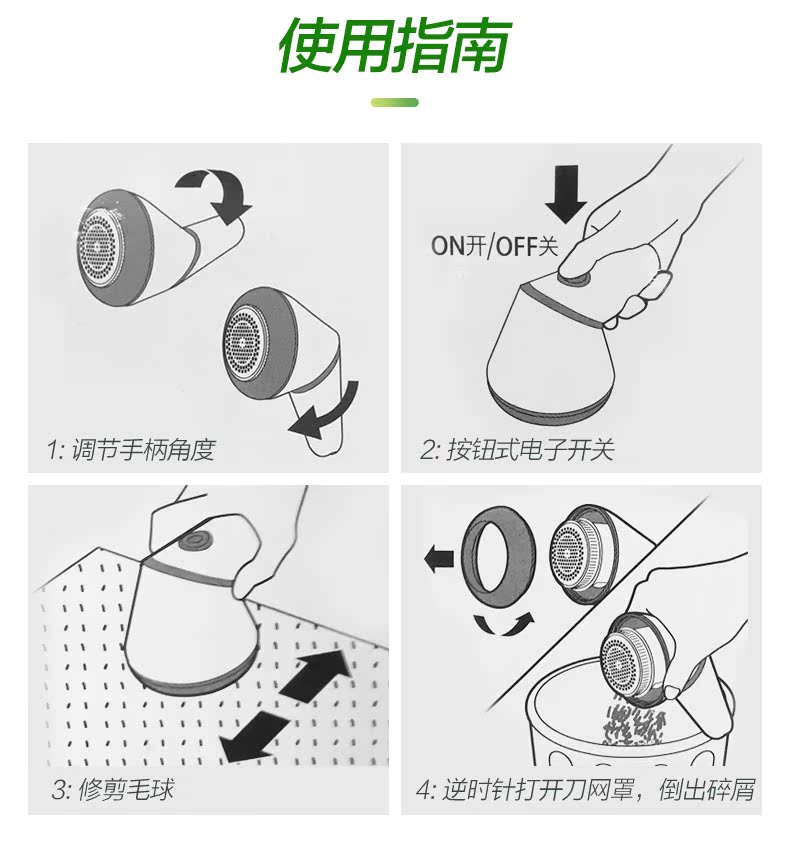 使用指南

1: 调节手柄角度

ON开/OFF关

2: 按钮式电子开关

3: 修剪毛球

4: 逆时针打开刀网罩，倒出碎屑