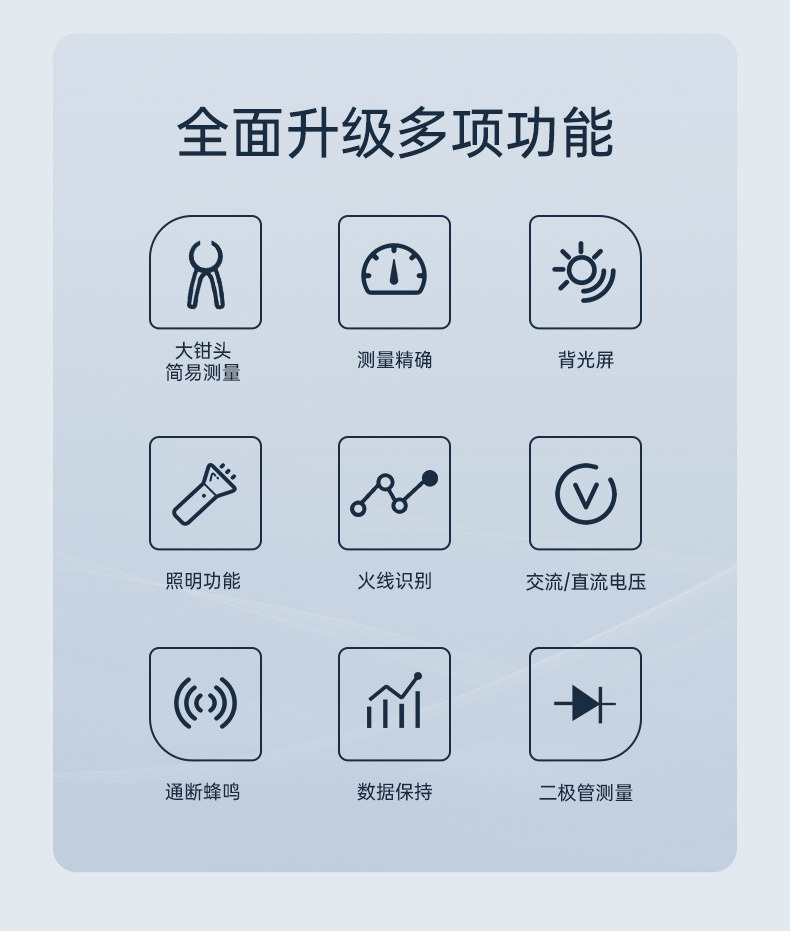 全面升级多项功能

大钳头
简易测量

测量精确

背光屏

照明功能

火线识别

交流/直流电压

通断蜂鸣

数据保持

二极管测量