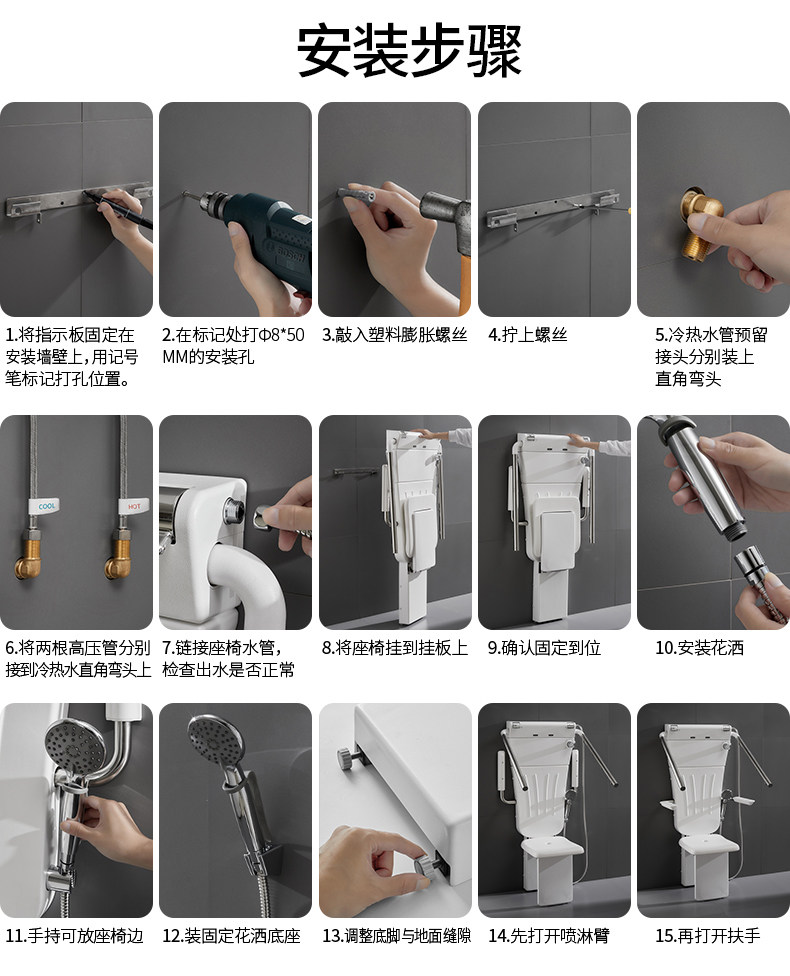 安装步骤

1.将指示板固定在安装墙壁上，用记号笔标记打孔位置。

2.在标记处打Φ8*50MM的安装孔

3.敲入塑料膨胀螺丝

4.拧上螺丝

5.冷热水管预留接头分别装上直角弯头

COOL

HOT

6.将两根高压管分别接到冷热水直角弯头上

7.链接座椅水管，检查出水是否正常

8.将座椅挂到挂板上

9.确认固定到位

10.安装花洒

11.手持可放座椅边

12.装固定花洒底座

13.调整底脚与地面缝隙

14.先打开喷淋臂

15.再打开扶手