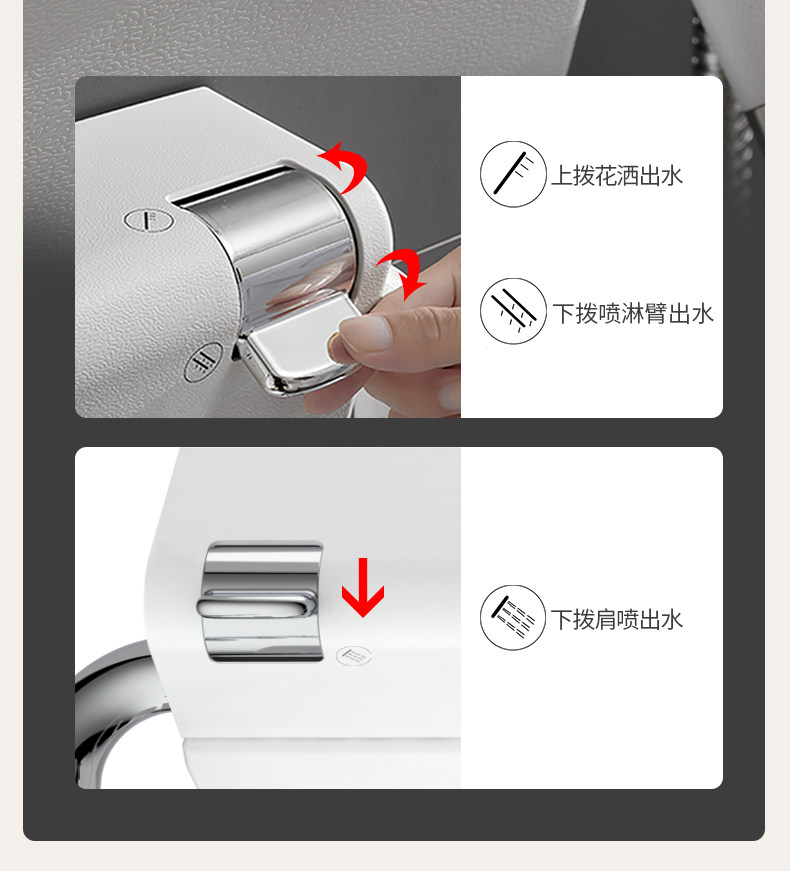 上拨花洒出水

下拨喷淋臂出水

下拨肩喷出水