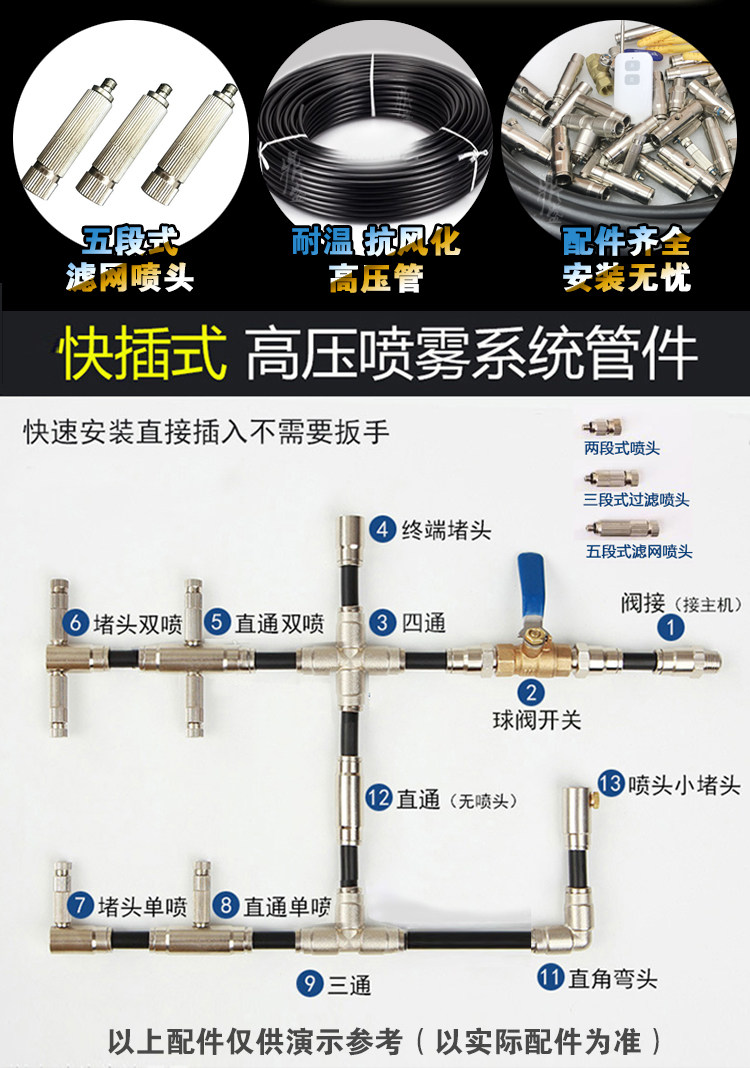 五段式
滤网喷头

耐温 抗风化
高压管

配件齐全
安装无忧

快插式 高压喷雾系统管件

快速安装直接插入不需要扳手

两段式喷头
三段式过滤喷头
五段式滤网喷头

4 终端堵头
6 堵头双喷
5 直通双喷
3 四通
阀接（接主机）
1
2
球阀开关
12 直通（无喷头）
13 喷头小堵头
7 堵头单喷
8 直通单喷
9 三通
11 直角弯头

以上配件仅供演示参考（以实际配件为准）