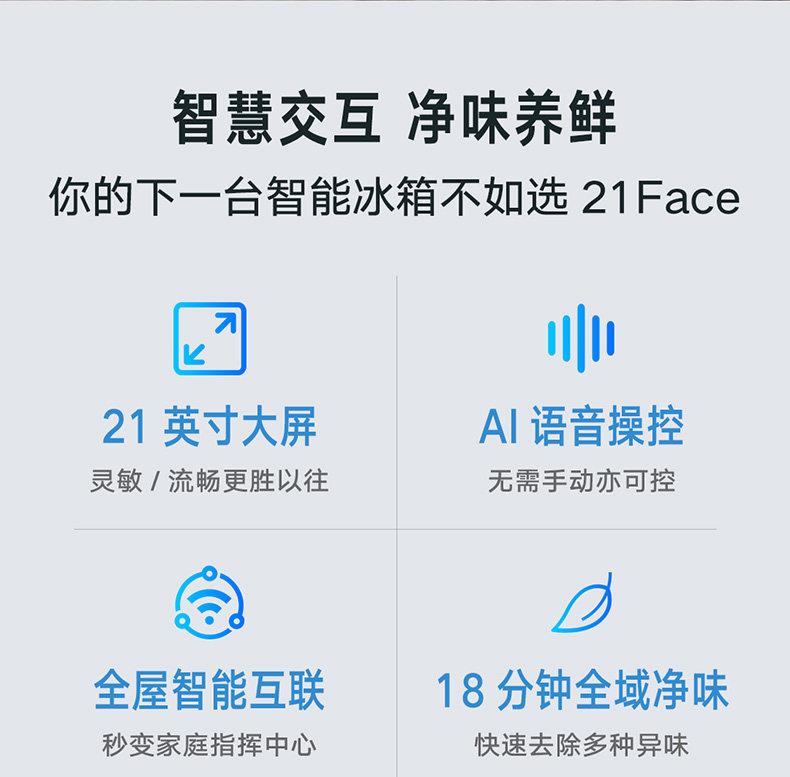 智慧交互 净味养鲜

你的下一台智能冰箱不如选21Face

21英寸大屏

灵敏/流畅更胜以往

AI语音操控

无需手动亦可控

全屋智能互联

秒变家庭指挥中心

18分钟全域净味

快速去除多种异味