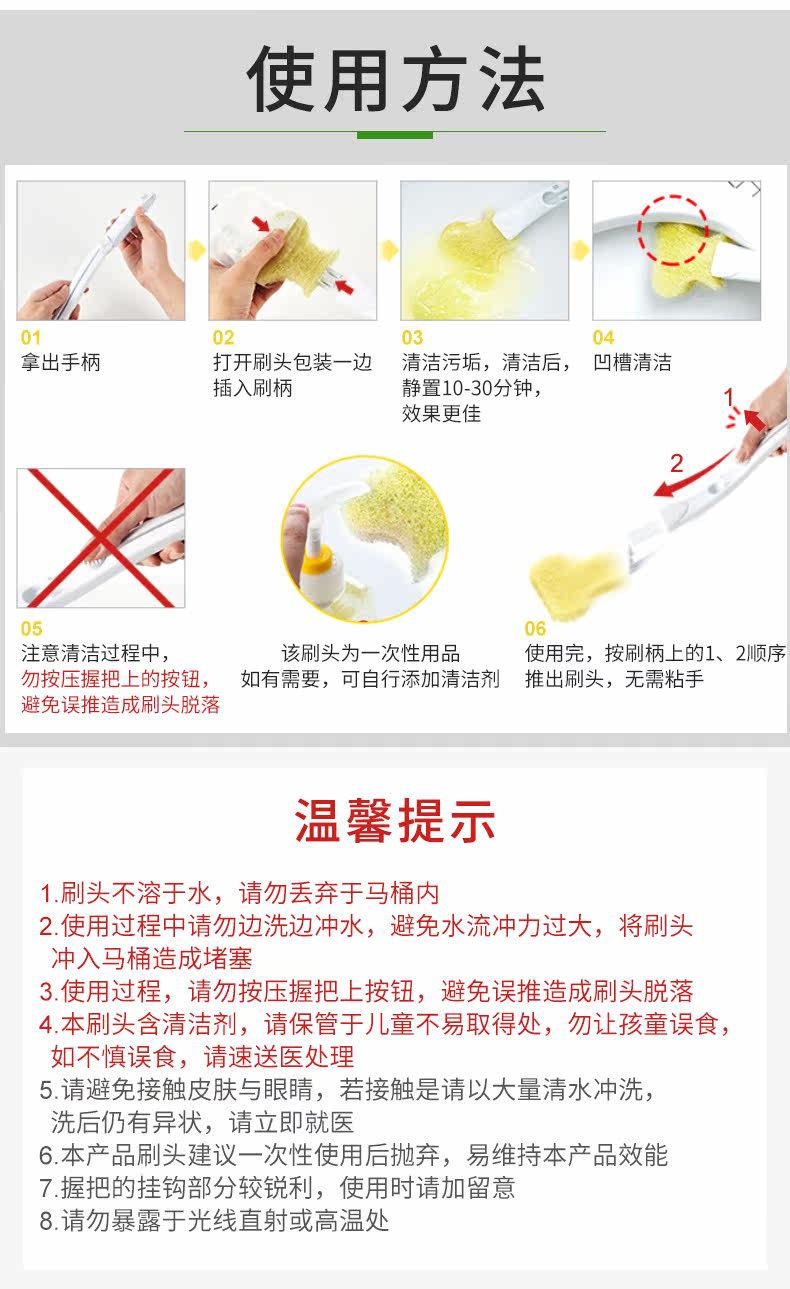 使用方法

01
拿出手柄

02
打开刷头包装一边插入刷柄

03
清洁污垢，清洁后，静置10-30分钟，效果更佳

04
凹槽清洁

1

2

05
注意清洁过程中，勿按压握把上的按钮，避免误推造成刷头脱落

该刷头为一次性用品
如有需要，可自行添加清洁剂

06
使用完，按刷柄上的1、2顺序推出刷头，无需粘手

温馨提示

1.刷头不溶于水，请勿丢弃于马桶内
2.使用过程中请勿边洗边冲水，避免水流冲力过大，将刷头冲入马桶造成堵塞
3.使用过程，请勿按压握把上按钮，避免误推造成刷头脱落
4.本刷头含清洁剂，请保管于儿童不易取得处，勿让孩童误食，如不慎误食，请速送医处理
5.请避免接触皮肤与眼睛，若接触是请以大量清水冲洗，洗后仍有异状，请立即就医
6.本产品刷头建议一次性使用后抛弃，易维持本产品效能
7.握把的挂钩部分较锐利，使用时请加留意
8.请勿暴露于光线直射或高温处