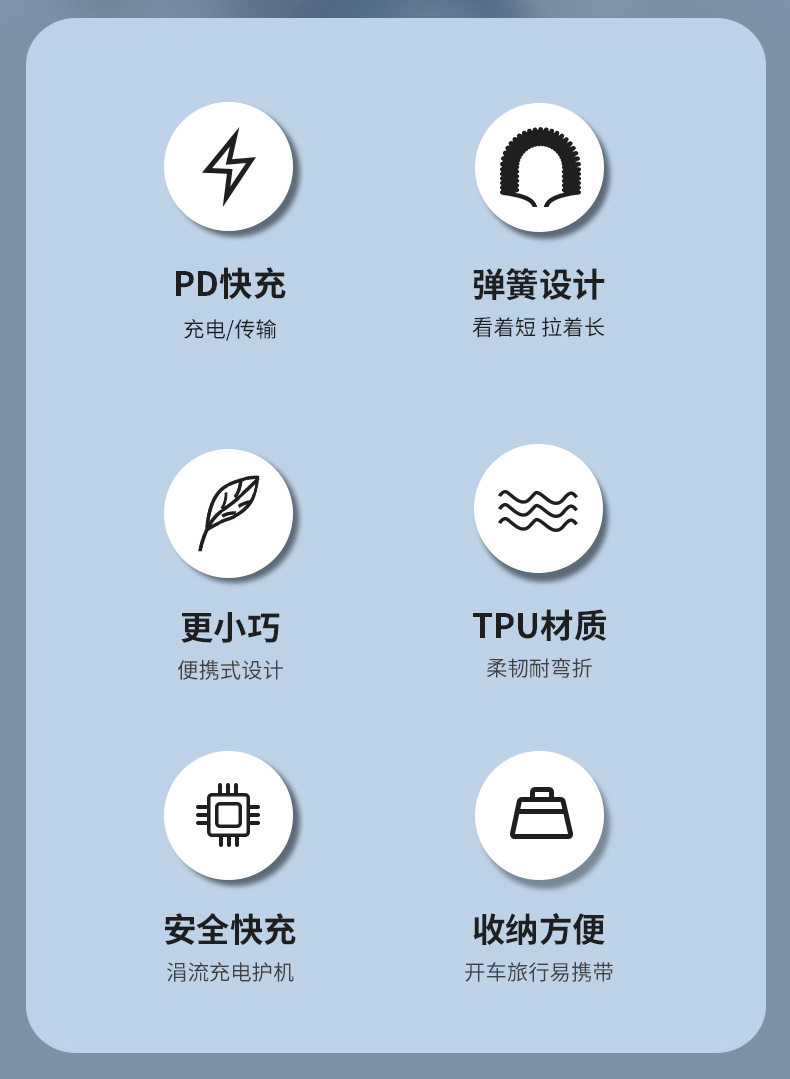 PD快充
充电/传输

弹簧设计
看着短 拉着长

更小巧
便携式设计

TPU材质
柔韧耐弯折

安全快充
涓流充电护机

收纳方便
开车旅行易携带