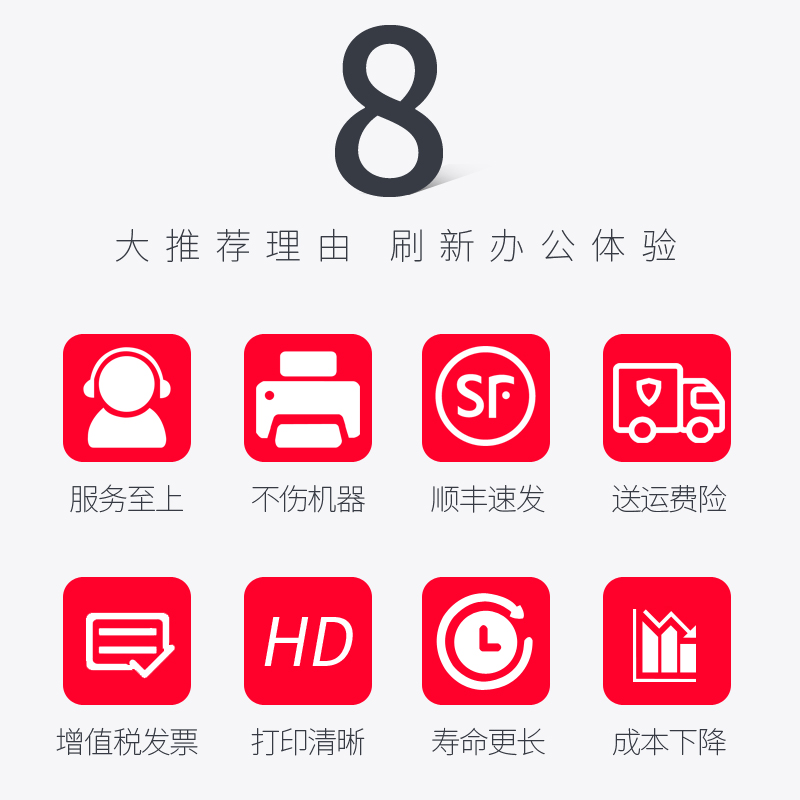 8

大推荐理由 刷新办公体验

SF

服务至上 不伤机器 顺丰速发 送运费险

HD

增值税发票 打印清晰 寿命更长 成本下降