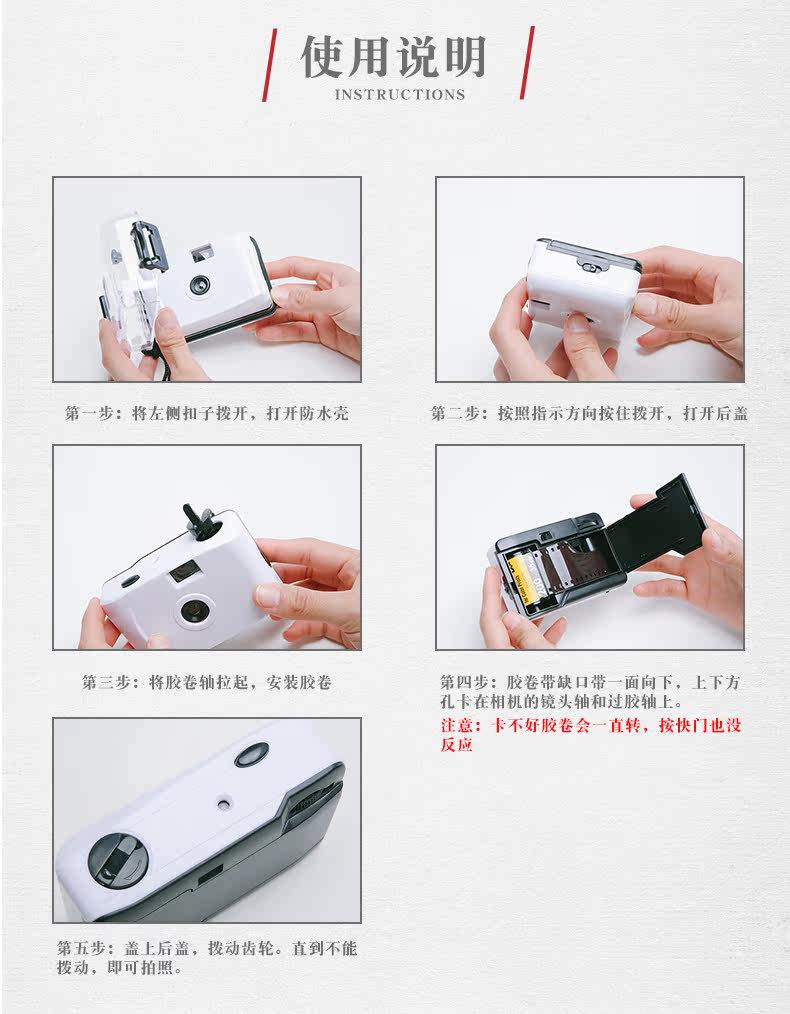 使用说明
INSTRUCTIONS

第一步：将左侧扣子拨开，打开防水壳

第二步：按照指示方向按住拨开，打开后盖

第三步：将胶卷轴拉起，安装胶卷

第四步：胶卷带缺口带一面向下，上下方孔卡在相机的镜头轴和过胶轴上。
注意：卡不好胶卷会一直转，按快门也没反应

第五步：盖上后盖，拨动齿轮。直到不能拨动，即可拍照。