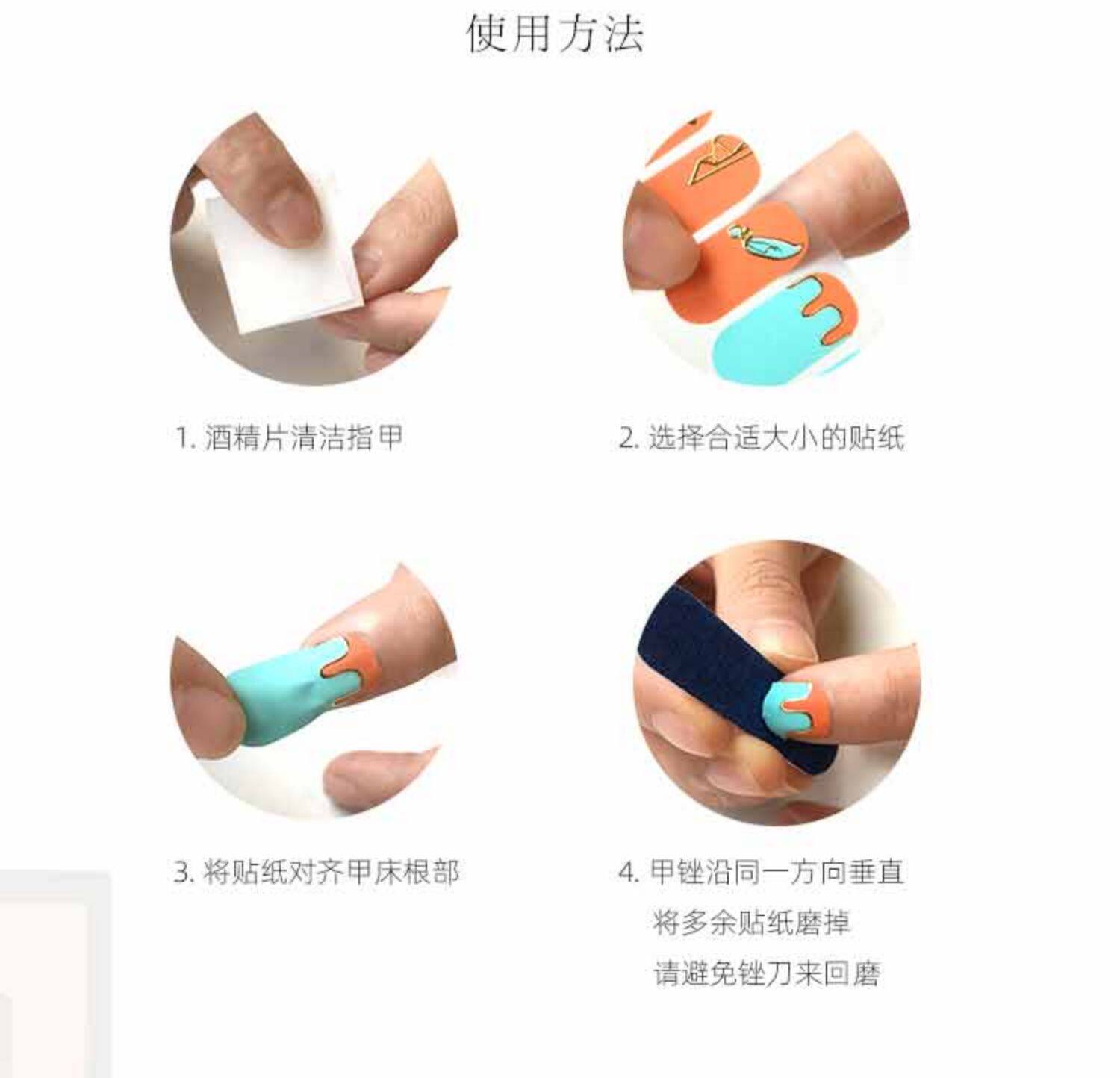 使用方法

1. 酒精片清洁指甲

2. 选择合适大小的贴纸

3. 将贴纸对齐甲床根部

4. 甲锉沿同一方向垂直
将多余贴纸磨掉
请避免锉刀来回磨