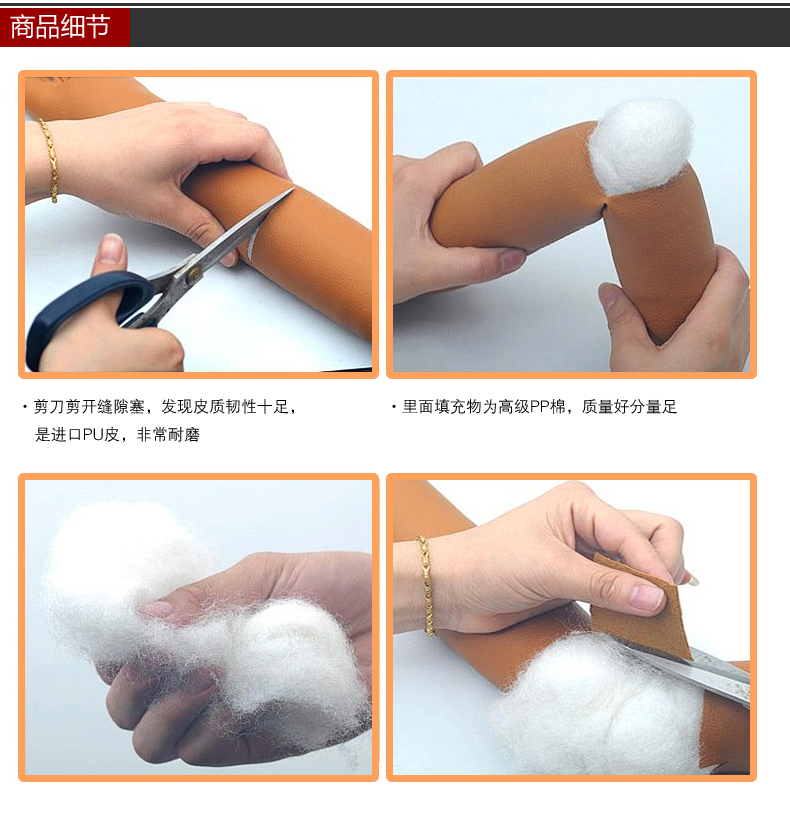 商品细节

· 剪刀剪开缝隙塞，发现皮质韧性十足，是进口PU皮，非常耐磨

· 里面填充物为高级PP棉，质量好分量足