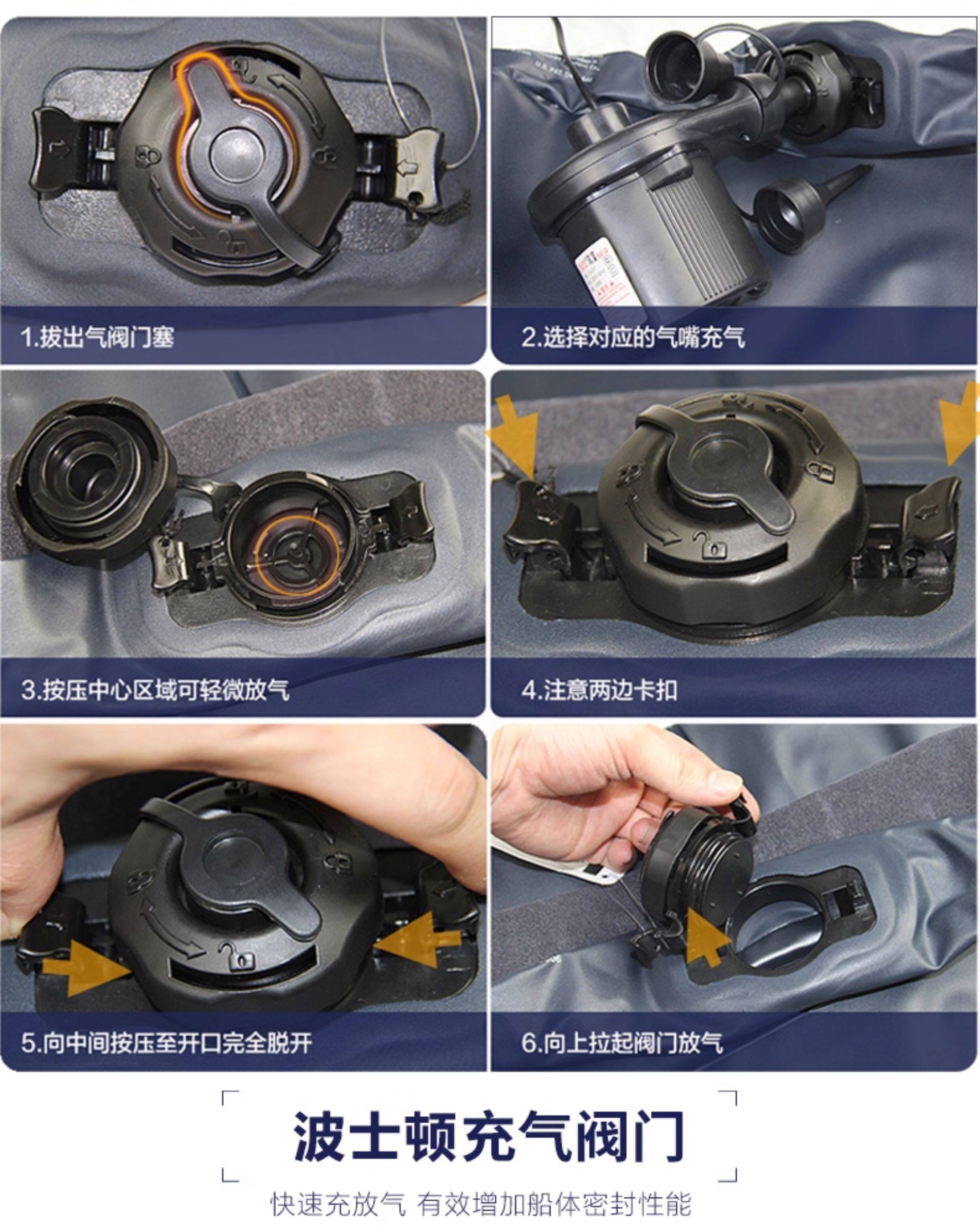 1.拔出气阀门塞

2.选择对应的气嘴充气

3.按压中心区域可轻微放气

4.注意两边卡扣

5.向中间按压至开口完全脱开

6.向上拉起阀门放气

波士顿充气阀门

快速充放气 有效增加船体密封性能