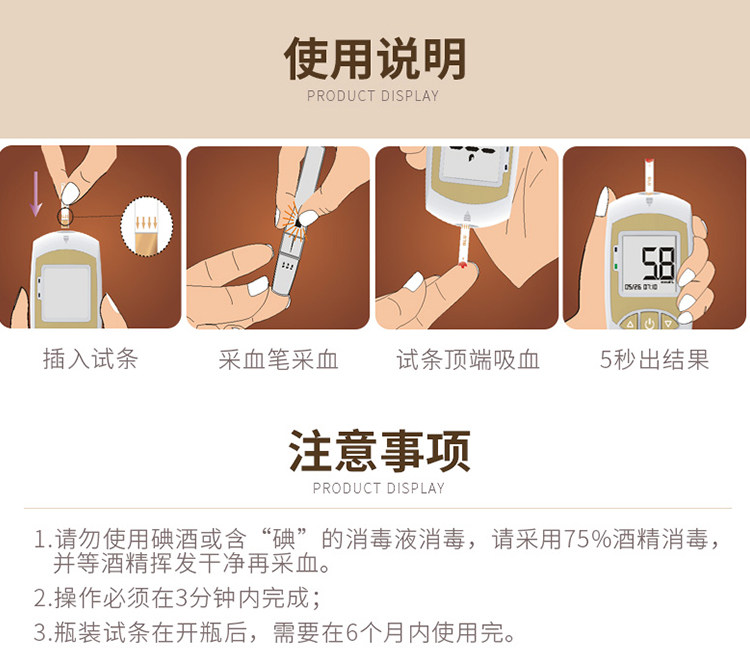 使用说明
PRODUCT DISPLAY

5.8
05/26 07:10

插入试条

采血笔采血

试条顶端吸血

5秒出结果

注意事项
PRODUCT DISPLAY

1.请勿使用碘酒或含“碘”的消毒液消毒，请采用75%酒精消毒，并等酒精挥发干净再采血。

2.操作必须在3分钟内完成；

3.瓶装试条在开瓶后，需要在6个月内使用完。