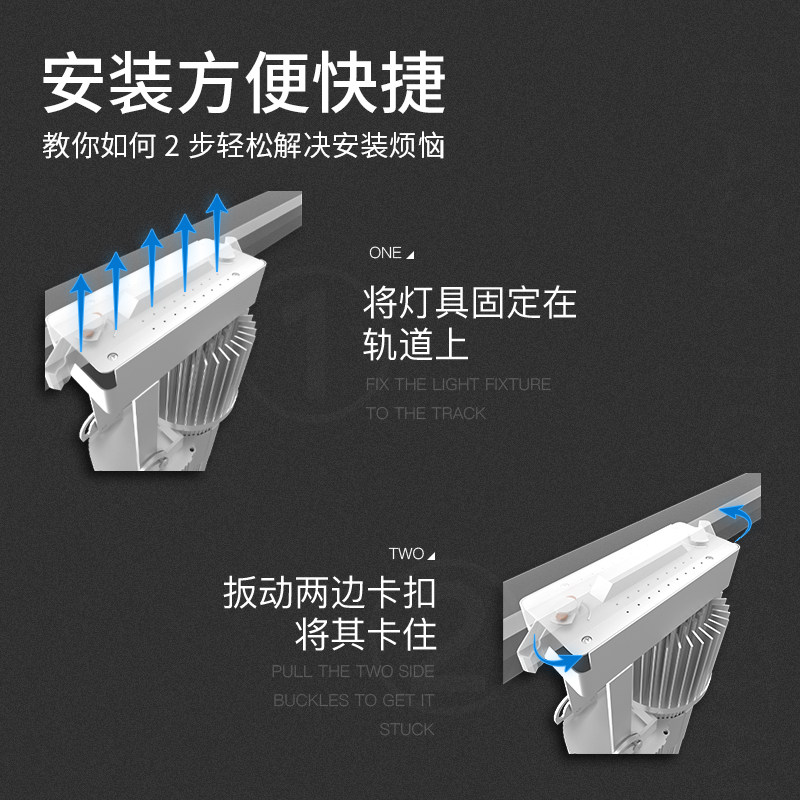 安装方便快捷

教你如何 2 步轻松解决安装烦恼

ONE

将灯具固定在轨道上

FIX THE LIGHT FIXTURE TO THE TRACK

TWO

扳动两边卡扣将其卡住

PULL THE TWO SIDE BUCKLES TO GET IT STUCK