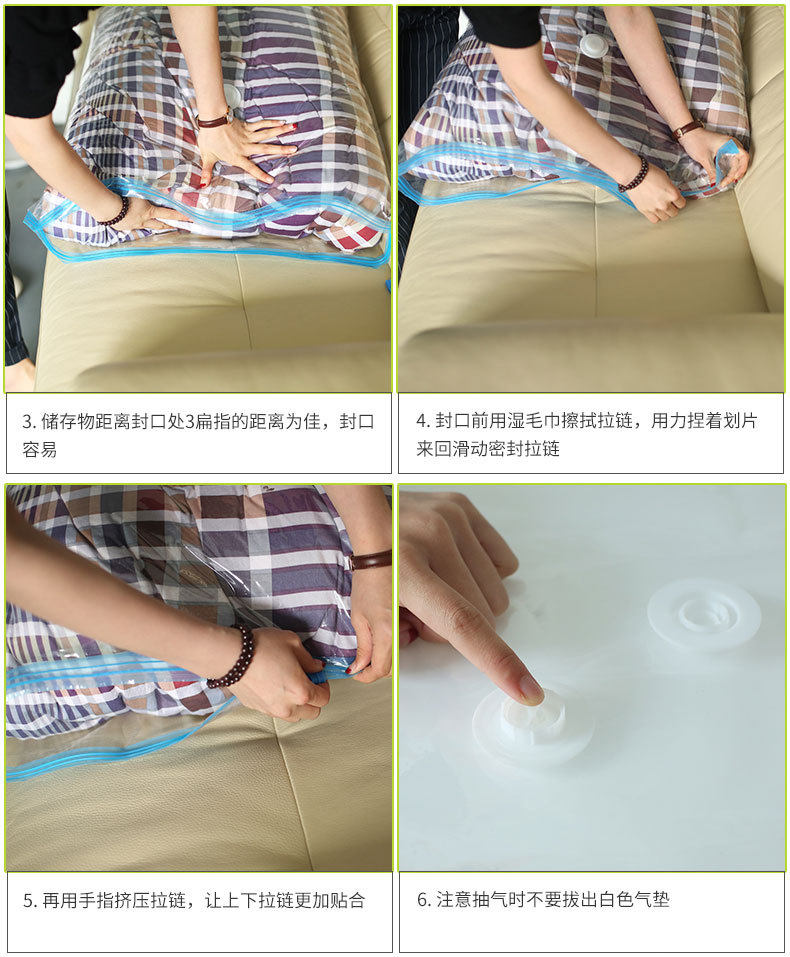 3. 储存物距离封口处3扁指的距离为佳，封口容易

4. 封口前用湿毛巾擦拭拉链，用力捏着划片来回滑动密封拉链

5. 再用手指挤压拉链，让上下拉链更加贴合

6. 注意抽气时不要拔出白色气垫