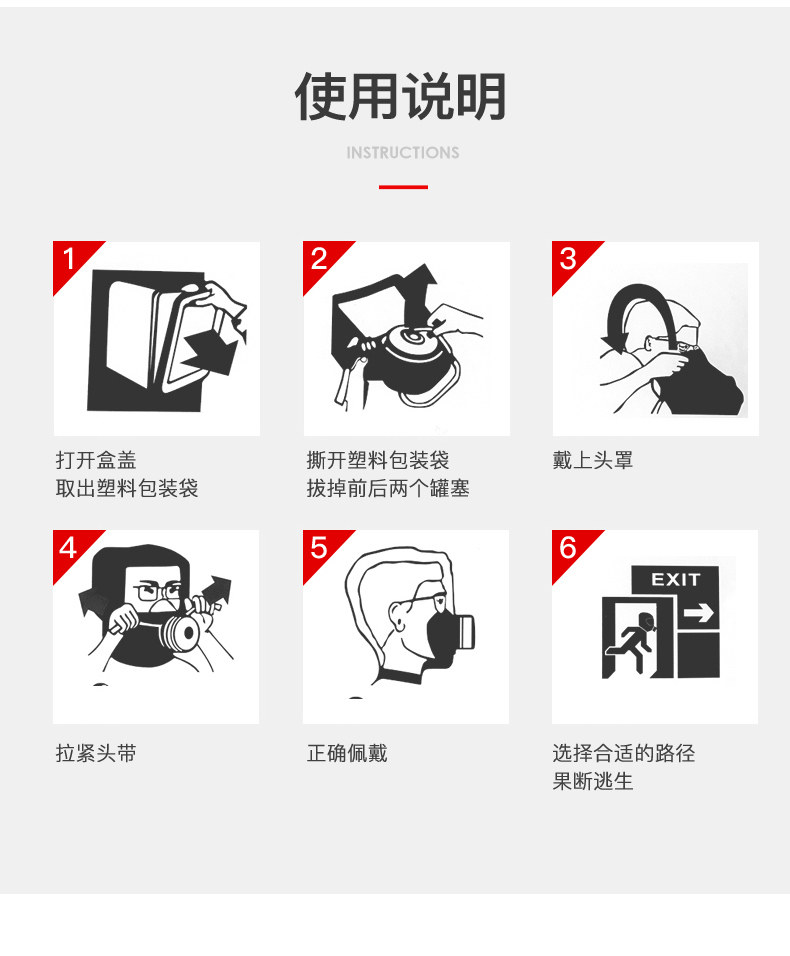 使用说明

INSTRUCTIONS

1

打开盒盖
取出塑料包装袋

2

撕开塑料包装袋
拔掉前后两个罐塞

3

戴上头罩

4

拉紧头带

5

正确佩戴

6

EXIT

选择合适的路径
果断逃生