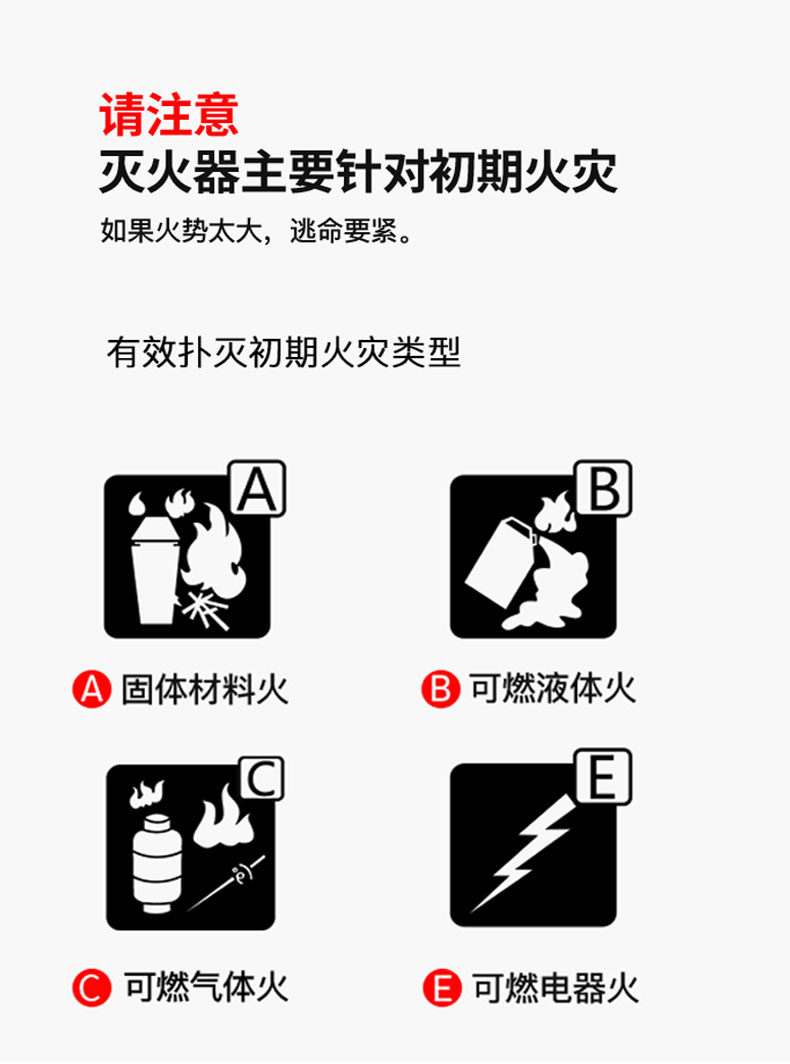 请注意
灭火器主要针对初期火灾
如果火势太大，逃命要紧。

有效扑灭初期火灾类型

A

A 固体材料火

B

B 可燃液体火

C

C 可燃气体火

E

E 可燃电器火