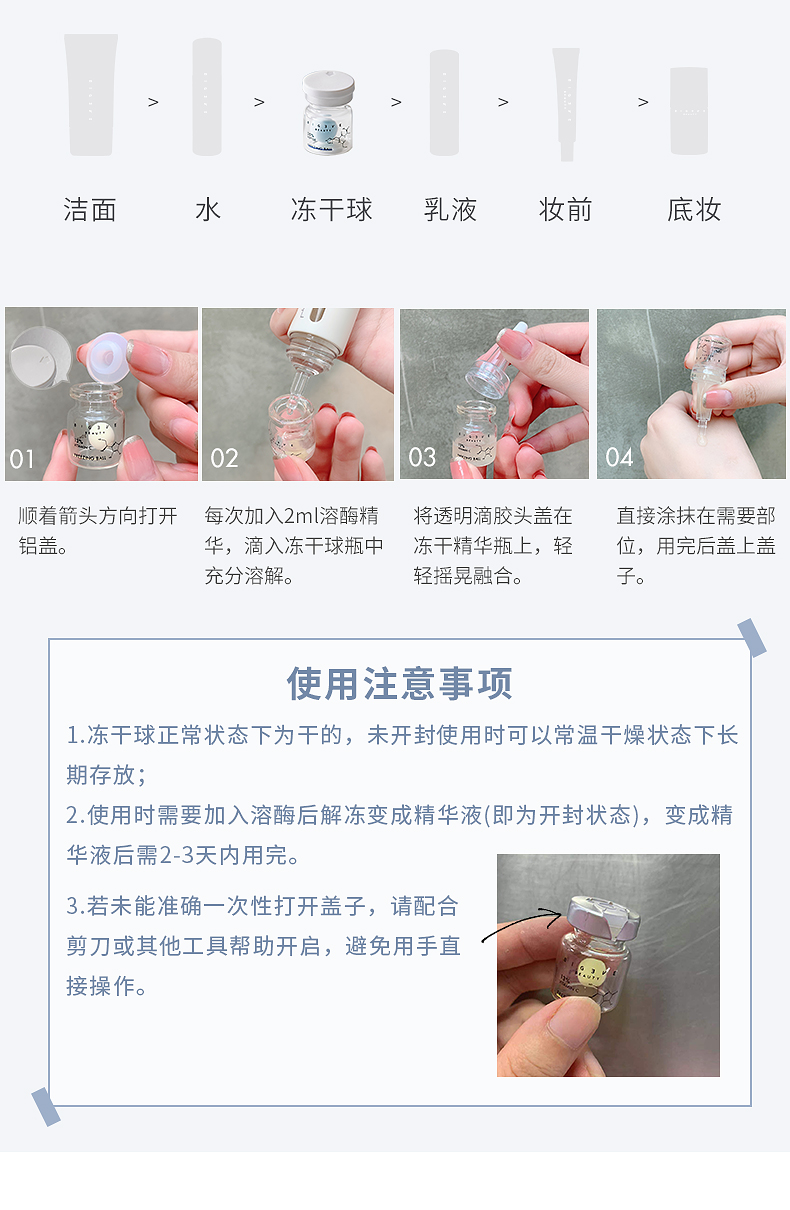 洁面 > 水 > 冻干球 > 乳液 > 妆前 > 底妆

01
顺着箭头方向打开铝盖。

02
每次加入2ml溶酶精华，滴入冻干球瓶中充分溶解。

03
将透明滴胶头盖在冻干精华瓶上，轻轻摇晃融合。

04
直接涂抹在需要部位，用完后盖上盖子。

使用注意事项

1.冻干球正常状态下为干的，未开封使用时可以常温干燥状态下长期存放；

2.使用时需要加入溶酶后解冻变成精华液(即为开封状态)，变成精华液后需2-3天内用完。

3.若未能准确一次性打开盖子，请配合剪刀或其他工具帮助开启，避免用手直接操作。