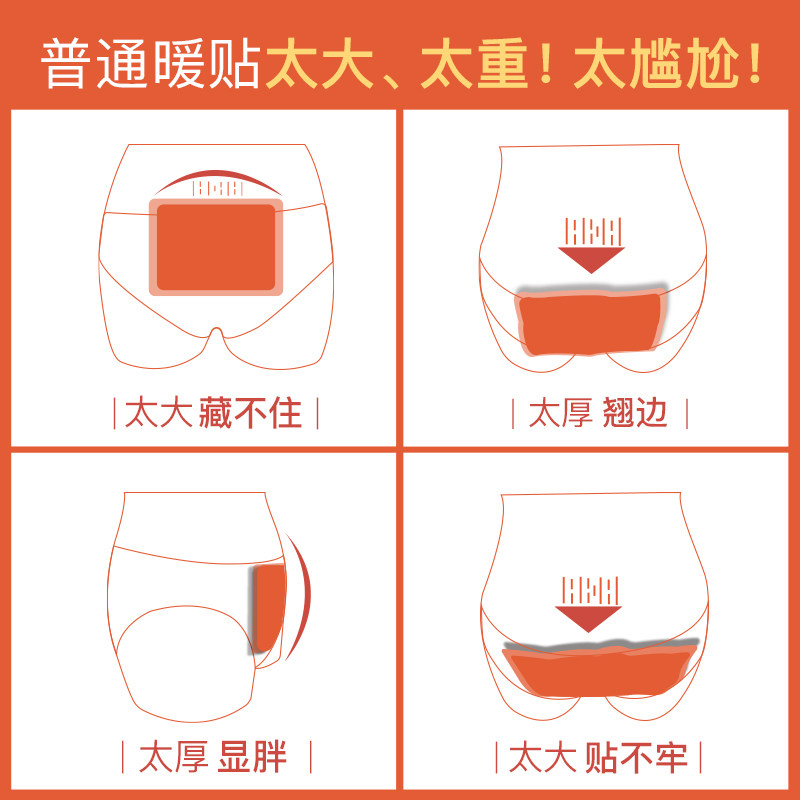 普通暖贴太大、太重！太尴尬！

| 太大 藏不住 |

| 太厚 翘边 |

| 太厚 显胖 |

| 太大 贴不牢 |