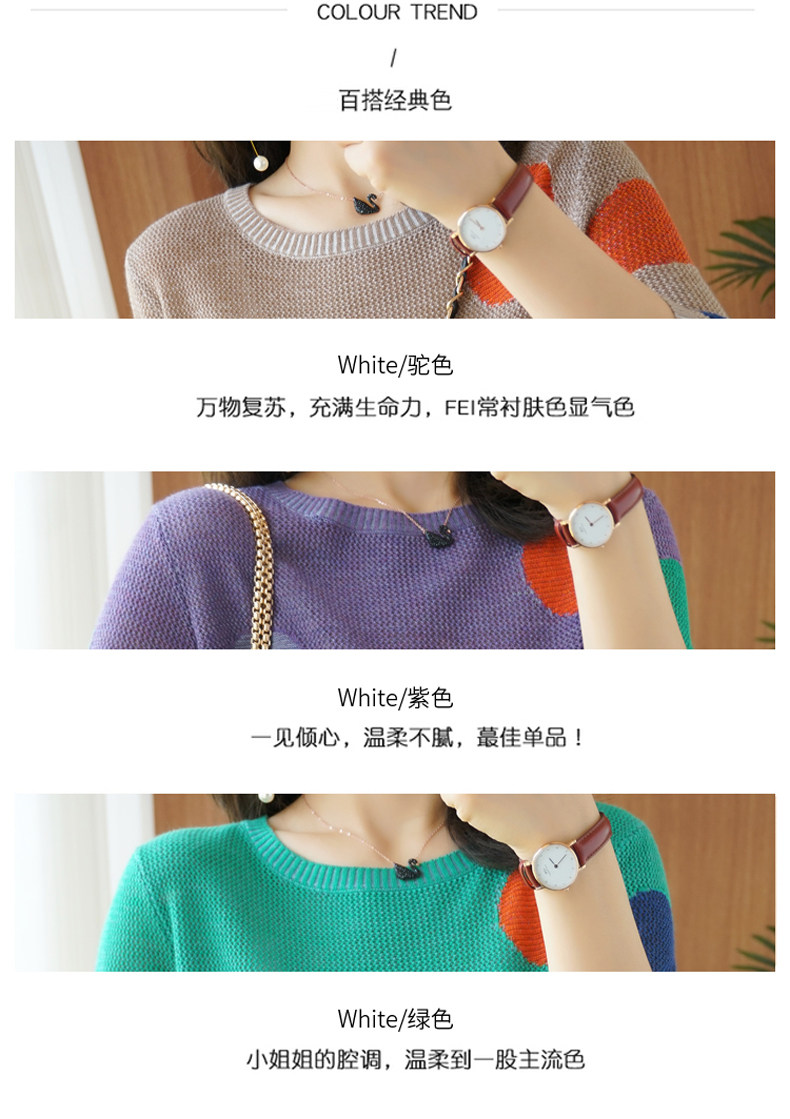 COLOUR TREND

/

百搭经典色

White/驼色

万物复苏，充满生命力，FEI常衬肤色显气色

White/紫色

一见倾心，温柔不腻，蕞佳单品！

White/绿色

小姐姐的腔调，温柔到一股主流色