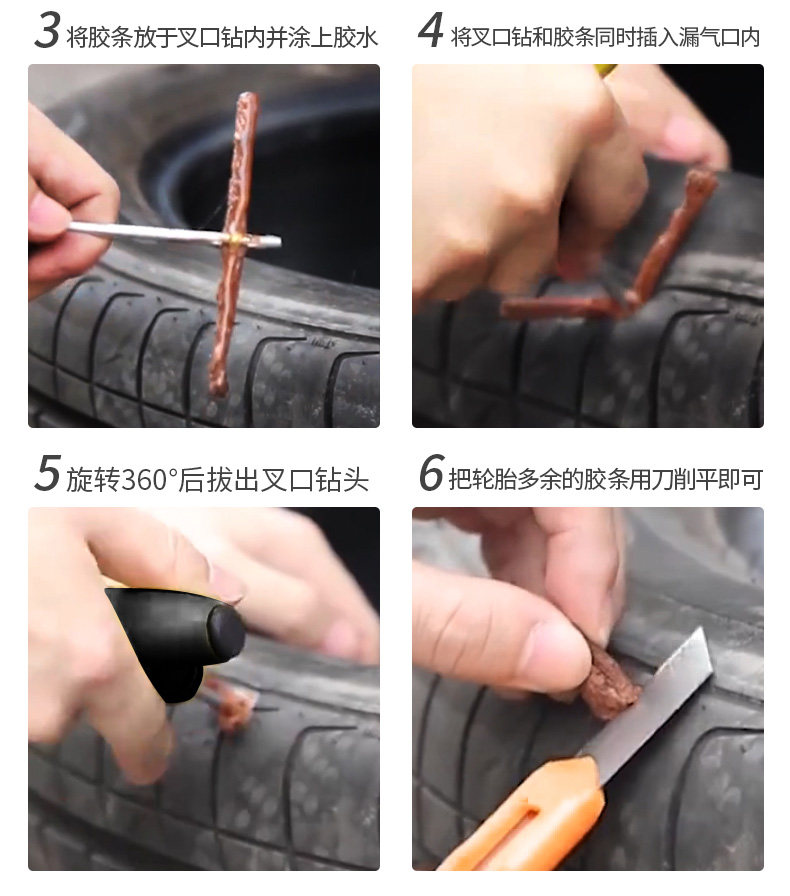 3 将胶条放于叉口钻内并涂上胶水

4 将叉口钻和胶条同时插入漏气口内

5 旋转360°后拔出叉口钻头

6 把轮胎多余的胶条用刀削平即可