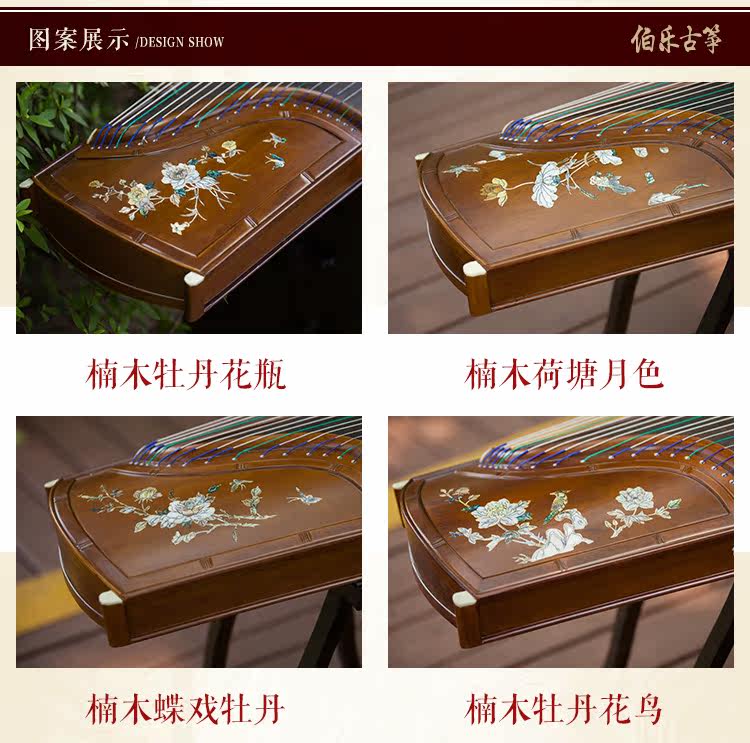 图案展示 /DESIGN SHOW

伯乐古筝

楠木牡丹花瓶

楠木荷塘月色

楠木蝶戏牡丹

楠木牡丹花鸟