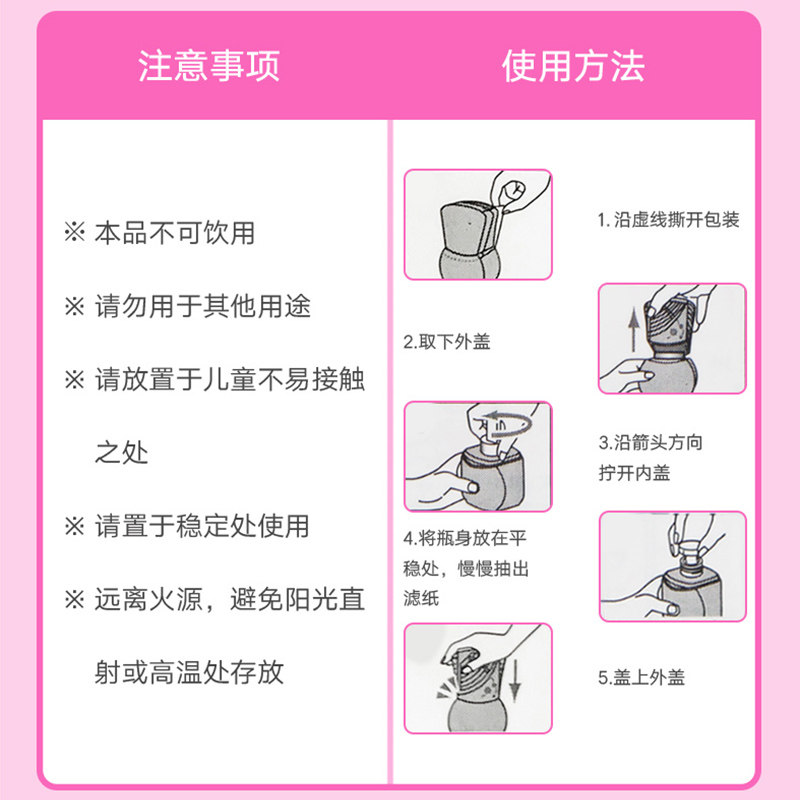 注意事项

※ 本品不可饮用

※ 请勿用于其他用途

※ 请放置于儿童不易接触之处

※ 请置于稳定处使用

※ 远离火源，避免阳光直射或高温处存放

使用方法

1. 沿虚线撕开包装

2.取下外盖

3.沿箭头方向拧开内盖

4.将瓶身放在平稳处，慢慢抽出滤纸

5.盖上外盖