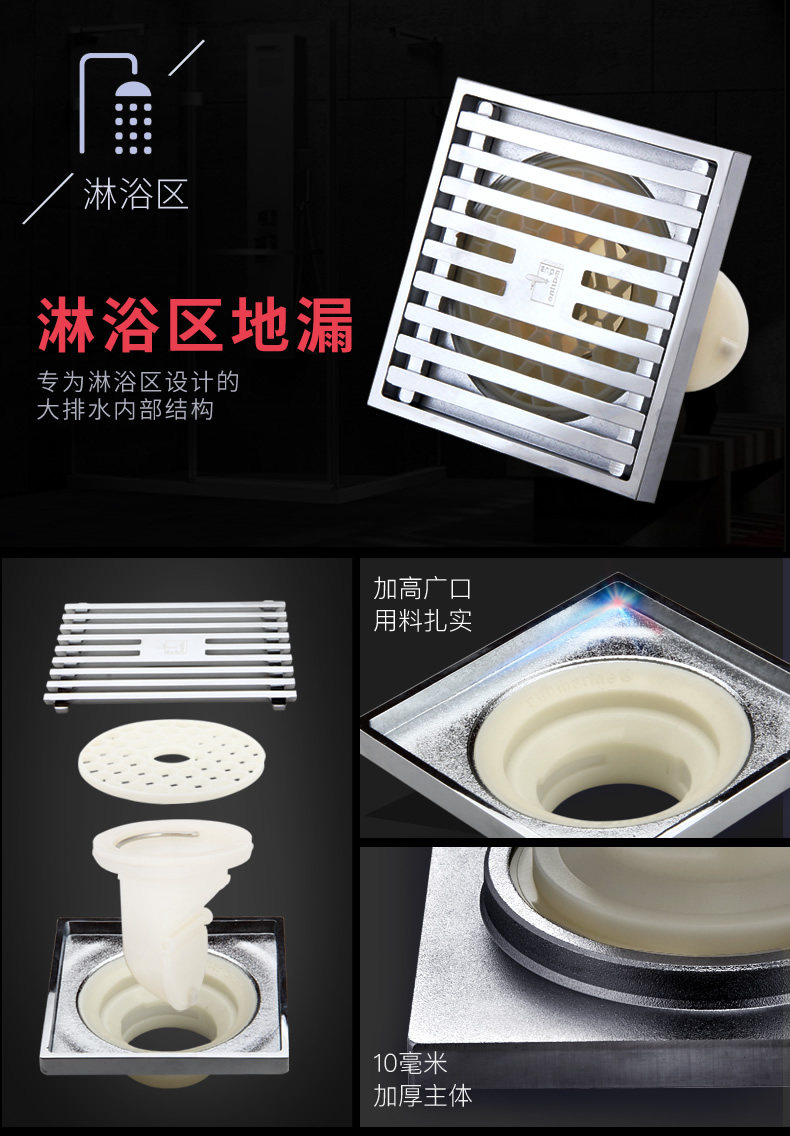 淋浴区

淋浴区地漏

专为淋浴区设计的
大排水内部结构

加高广口
用料扎实

10毫米
加厚主体