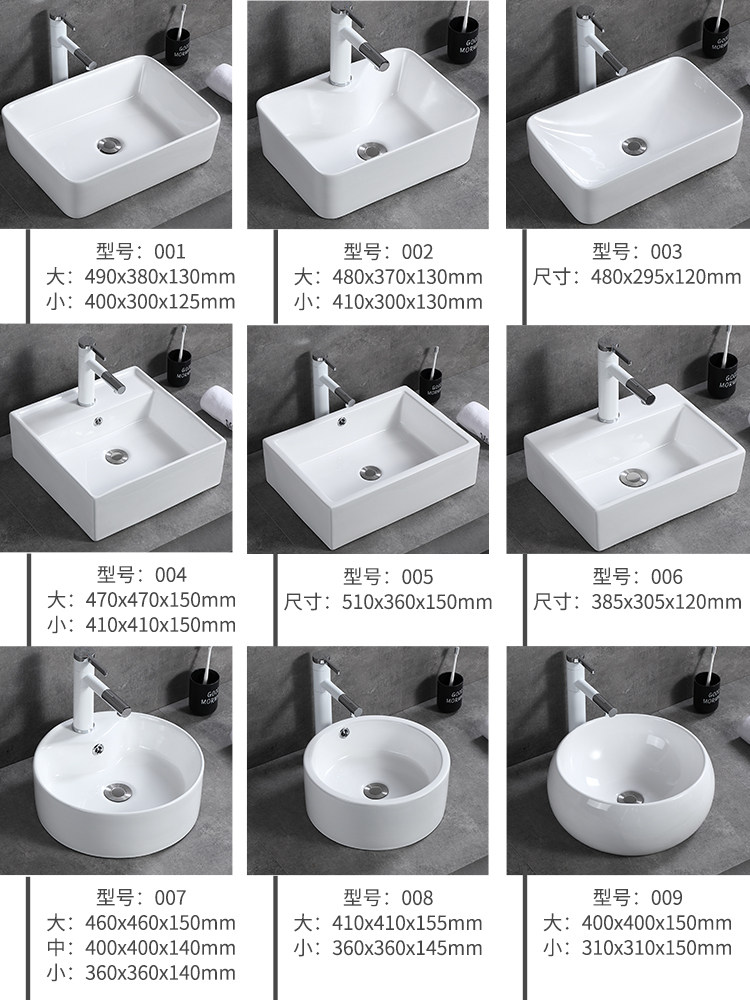 型号：001
大：490x380x130mm
小：400x300x125mm

型号：002
大：480x370x130mm
小：410x300x130mm

型号：003
尺寸：480x295x120mm

型号：004
大：470x470x150mm
小：410x410x150mm

型号：005
尺寸：510x360x150mm

型号：006
尺寸：385x305x120mm

型号：007
大：460x460x150mm
中：400x400x140mm
小：360x360x140mm

型号：008
大：410x410x155mm
小：360x360x145mm

型号：009
大：400x400x150mm
小：310x310x150mm