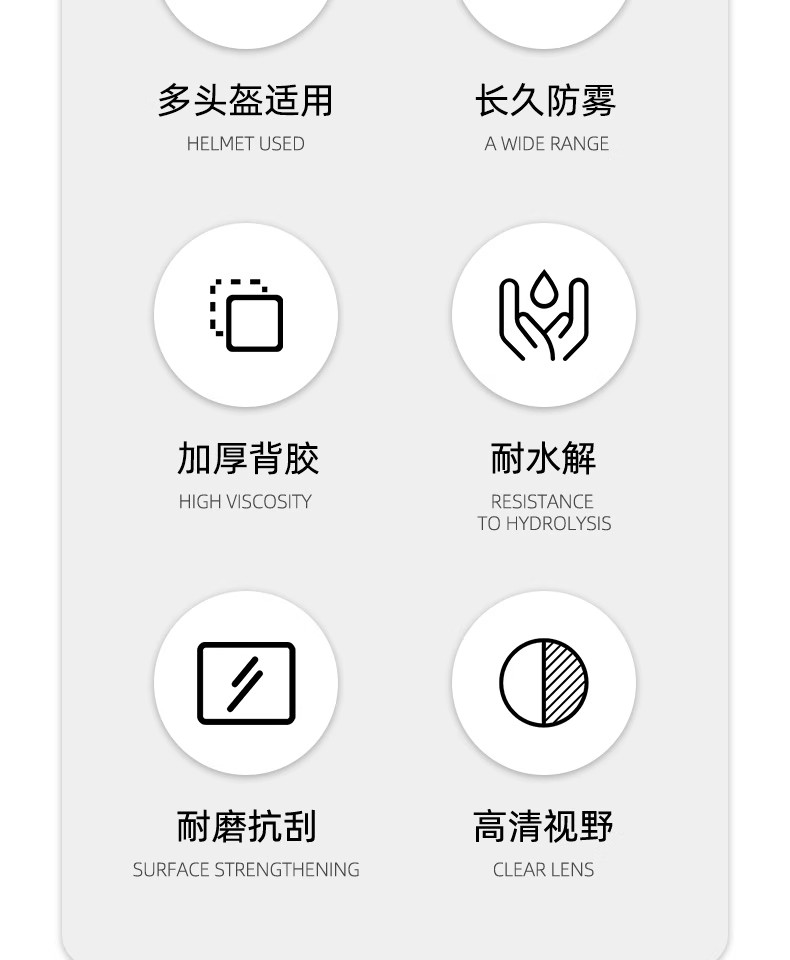 多头盔适用
HELMET USED

长久防雾
A WIDE RANGE

加厚背胶
HIGH VISCOSITY

耐水解
RESISTANCE
TO HYDROLYSIS

耐磨抗刮
SURFACE STRENGTHENING

高清视野
CLEAR LENS