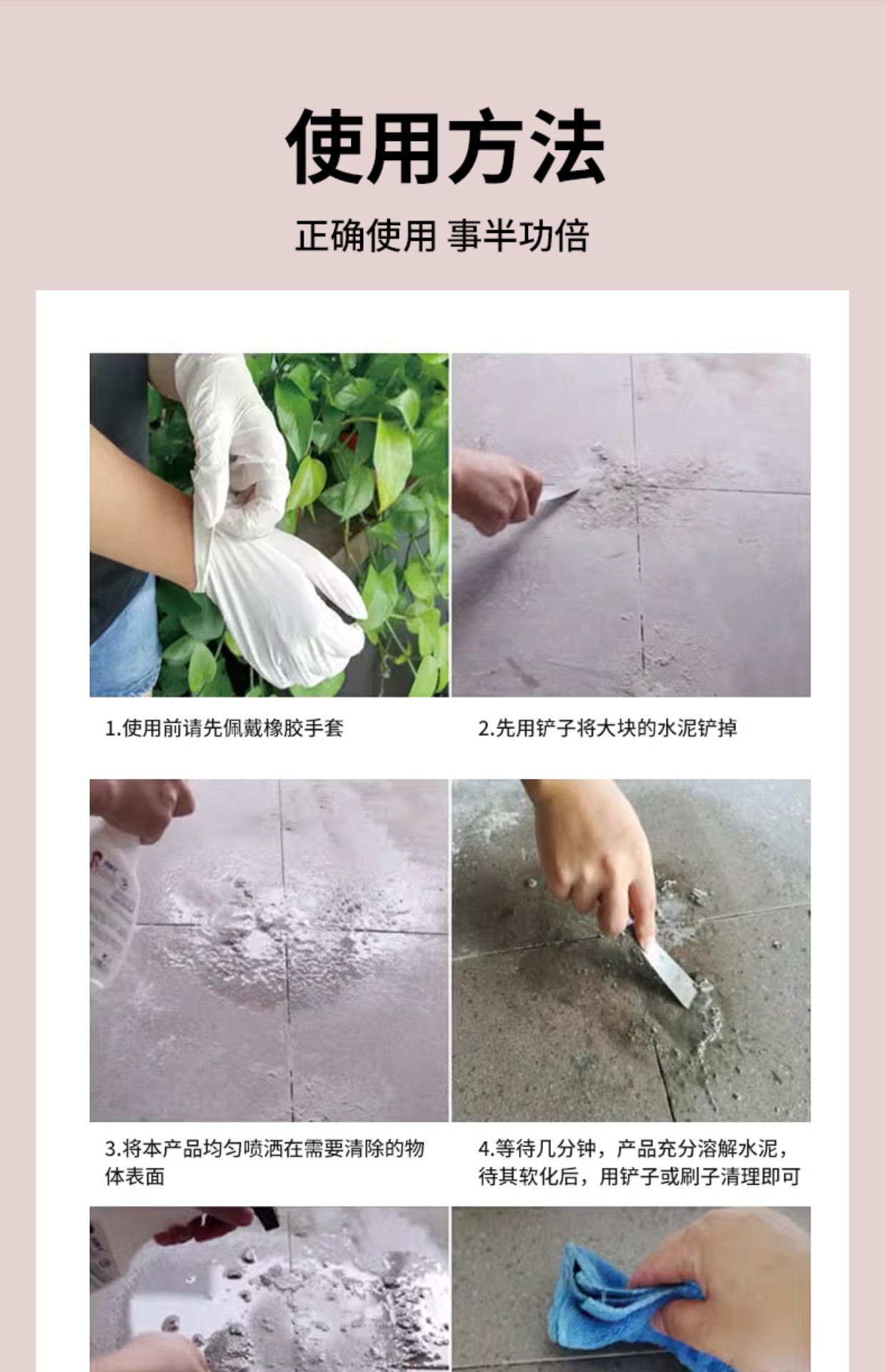 使用方法

正确使用 事半功倍

1.使用前请先佩戴橡胶手套

2.先用铲子将大块的水泥铲掉

3.将本产品均匀喷洒在需要清除的物体表面

4.等待几分钟，产品充分溶解水泥，待其软化后，用铲子或刷子清理即可