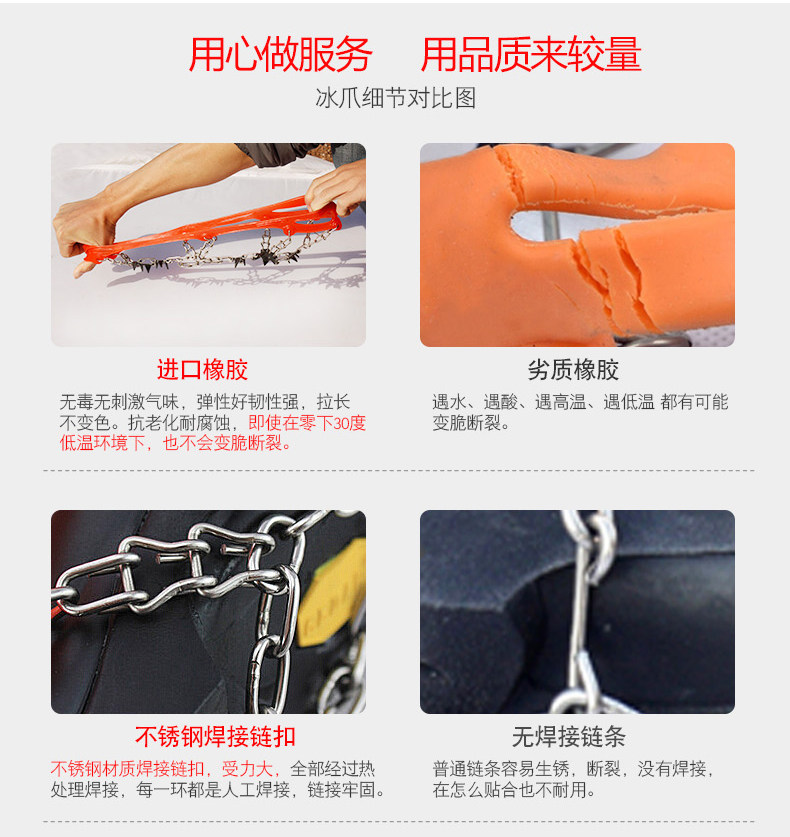 用心做服务　用品质来较量

冰爪细节对比图

进口橡胶

无毒无刺激气味，弹性好韧性强，拉长不变色。抗老化耐腐蚀，即使在零下30度低温环境下，也不会变脆断裂。

劣质橡胶

遇水、遇酸、遇高温、遇低温 都有可能变脆断裂。

不锈钢焊接链扣

不锈钢材质焊接链扣，受力大，全部经过热处理焊接，每一环都是人工焊接，链接牢固。

无焊接链条

普通链条容易生锈，断裂，没有焊接，在怎么贴合也不耐用。