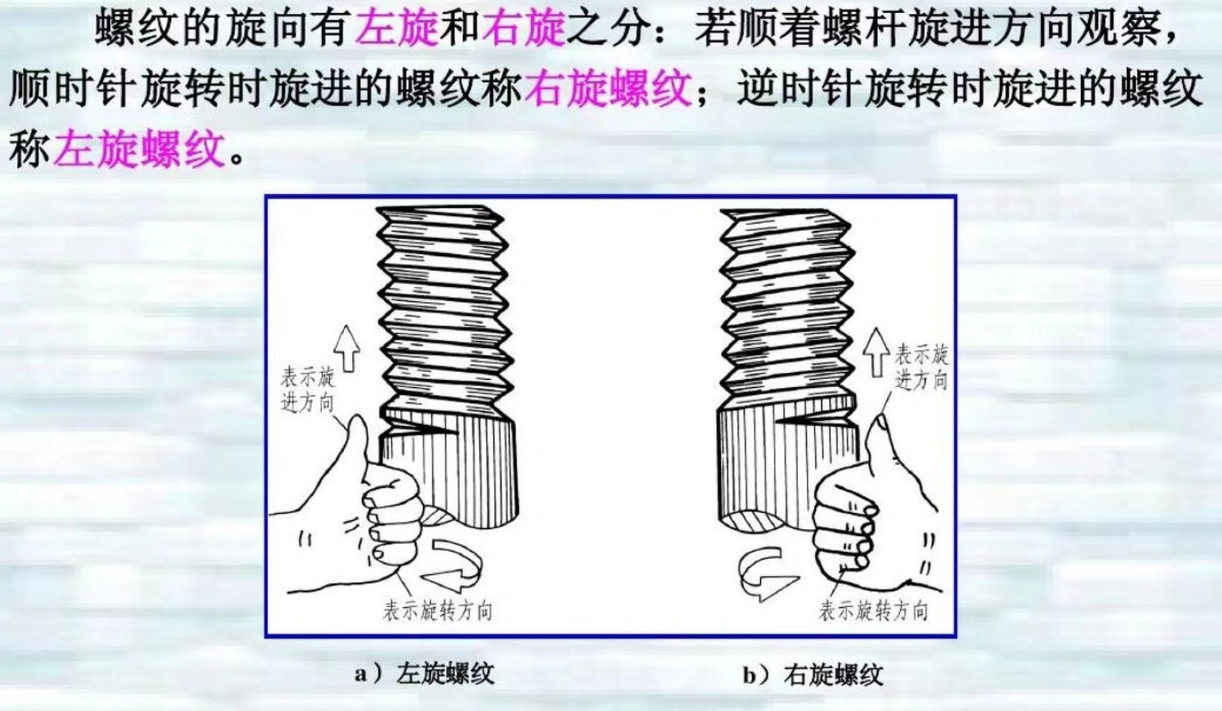 螺纹的旋向有左旋和右旋之分：若顺着螺杆旋进方向观察，顺时针旋转时旋进的螺纹称右旋螺纹；逆时针旋转时旋进的螺纹称左旋螺纹。

表示旋进方向

表示旋转方向

表示旋进方向

表示旋转方向

a）左旋螺纹

b）右旋螺纹