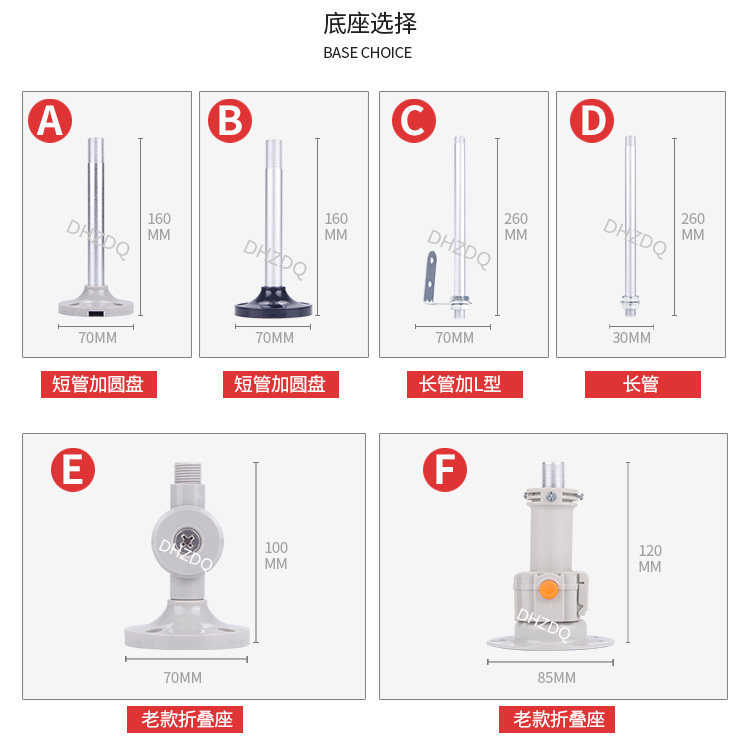 底座选择
BASE CHOICE

A
DHZDQ
160 MM
70MM
短管加圆盘

B
DHZDQ
160 MM
70MM
短管加圆盘

C
DHZDQ
260 MM
70MM
长管加L型

D
DHZDQ
260 MM
30MM
长管

E
DHZDQ
100 MM
70MM
老款折叠座

F
DHZDQ
120 MM
85MM
老款折叠座