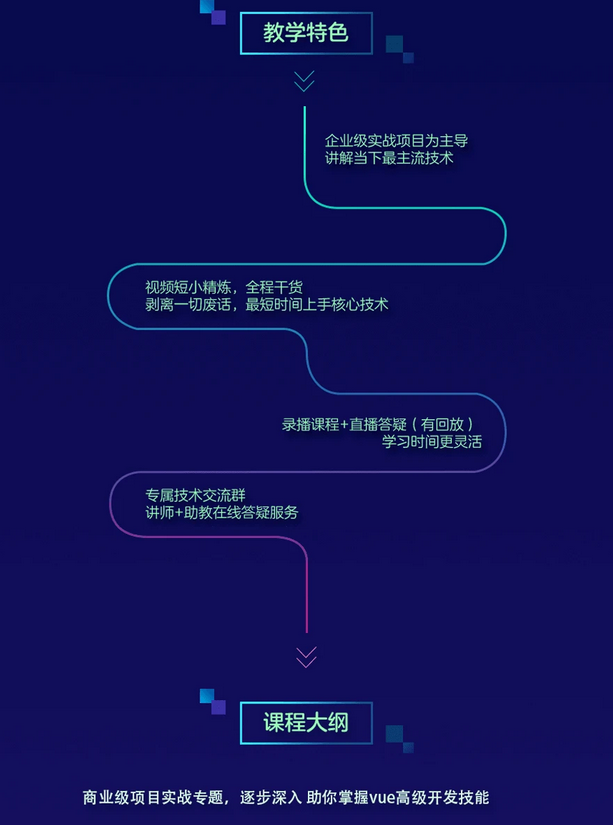 教学特色

企业级实战项目为主导
讲解当下最主流技术

视频短小精炼，全程干货
剥离一切废话，最短时间上手核心技术

录播课程+直播答疑（有回放）
学习时间更灵活

专属技术交流群
讲师+助教在线答疑服务

课程大纲

商业级项目实战专题，逐步深入 助你掌握vue高级开发技能