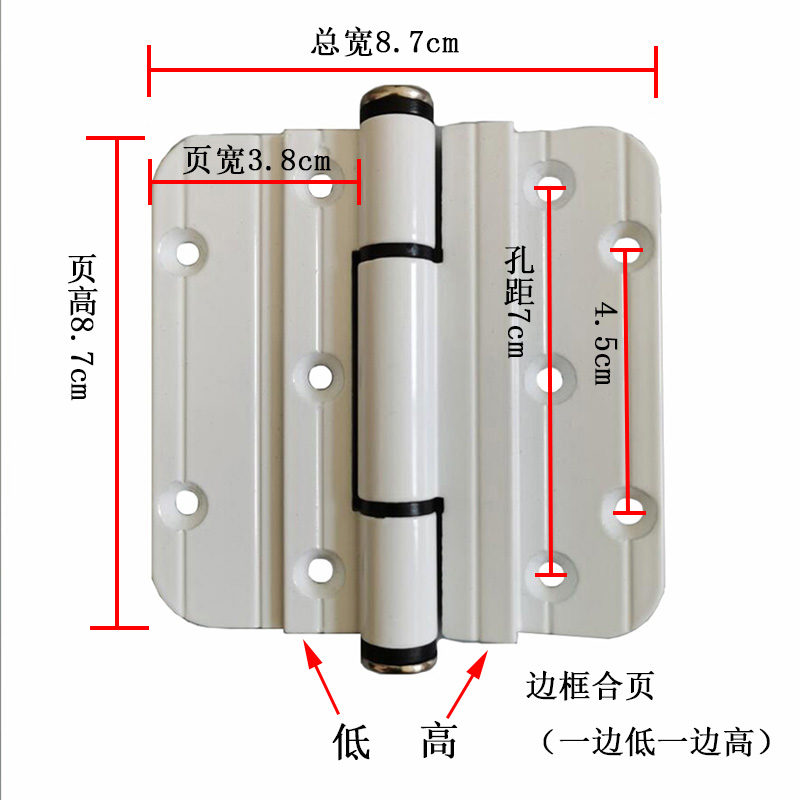 总宽8.7cm

页宽3.8cm

页高8.7cm

孔距7cm

4.5cm

边框合页

低 高

（一边低一边高）