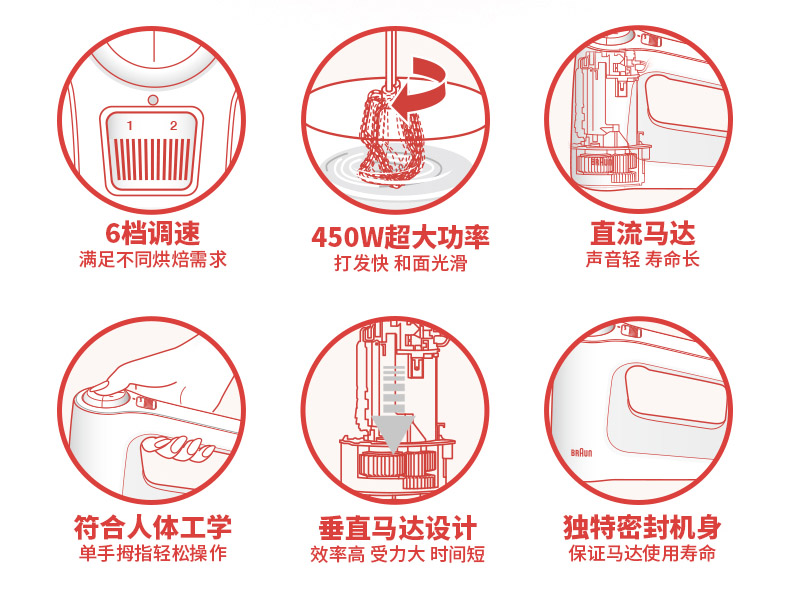 1 2

6档调速
满足不同烘焙需求

450W超大功率
打发快 和面光滑

直流马达
声音轻 寿命长

符合人体工学
单手拇指轻松操作

垂直马达设计
效率高 受力大 时间短

BRAUN

独特密封机身
保证马达使用寿命