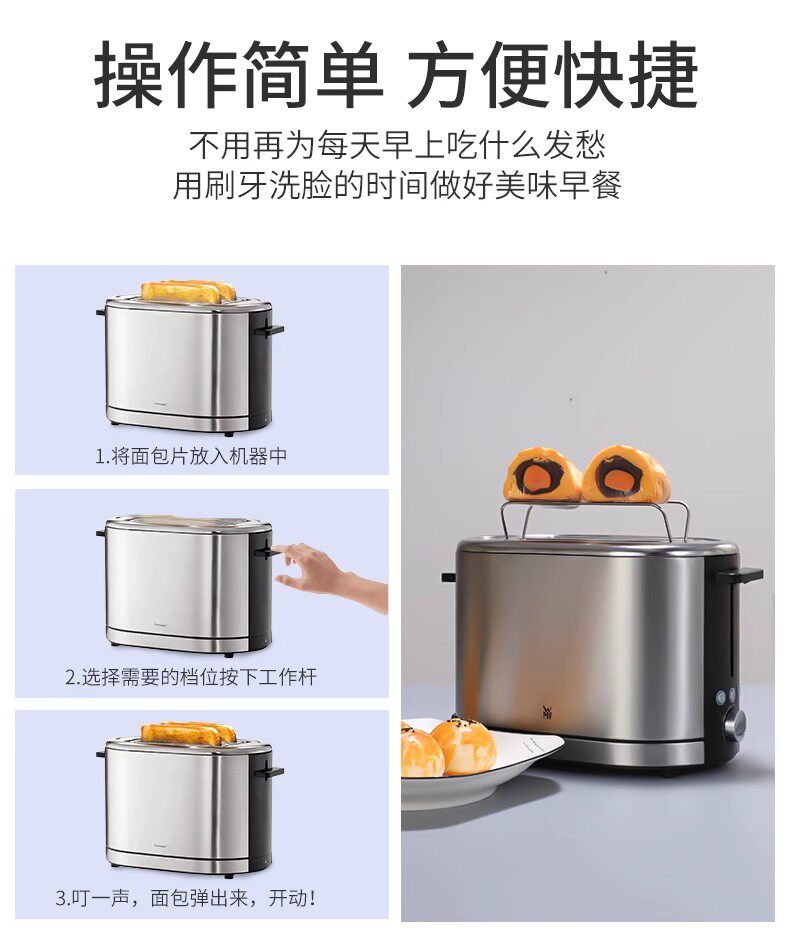 操作简单 方便快捷

不用再为每天早上吃什么发愁
用刷牙洗脸的时间做好美味早餐

1.将面包片放入机器中

2.选择需要的档位按下工作杆

3.叮一声，面包弹出来，开动！

WMF