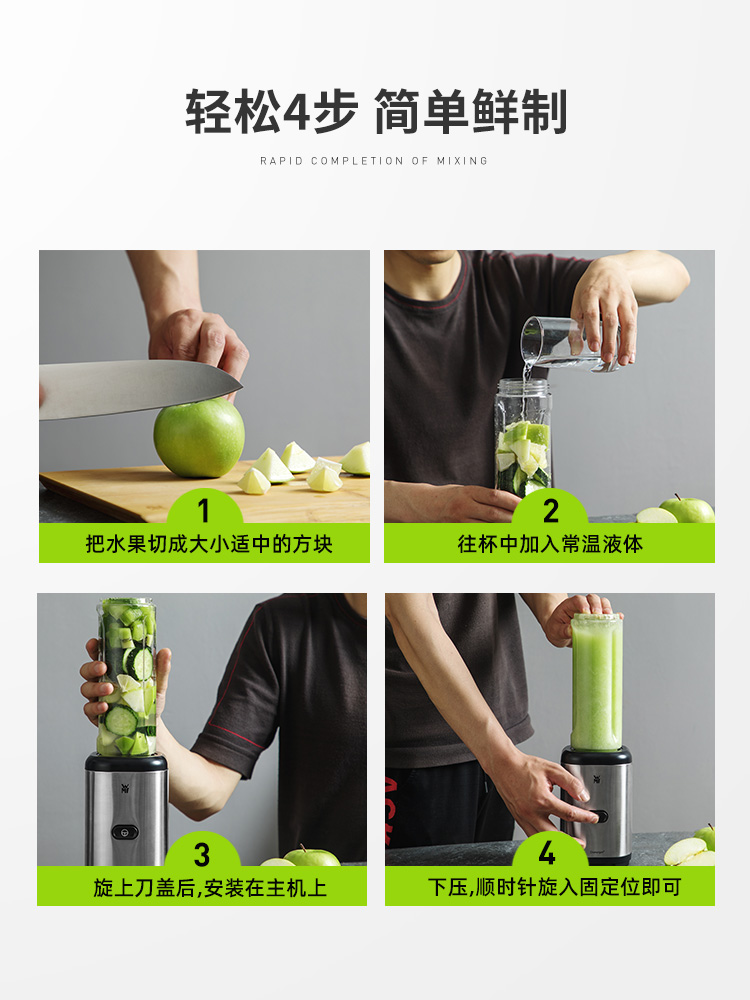 轻松4步 简单鲜制

RAPID COMPLETION OF MIXING

1
把水果切成大小适中的方块

2
往杯中加入常温液体

3
旋上刀盖后,安装在主机上

4
下压,顺时针旋入固定位即可