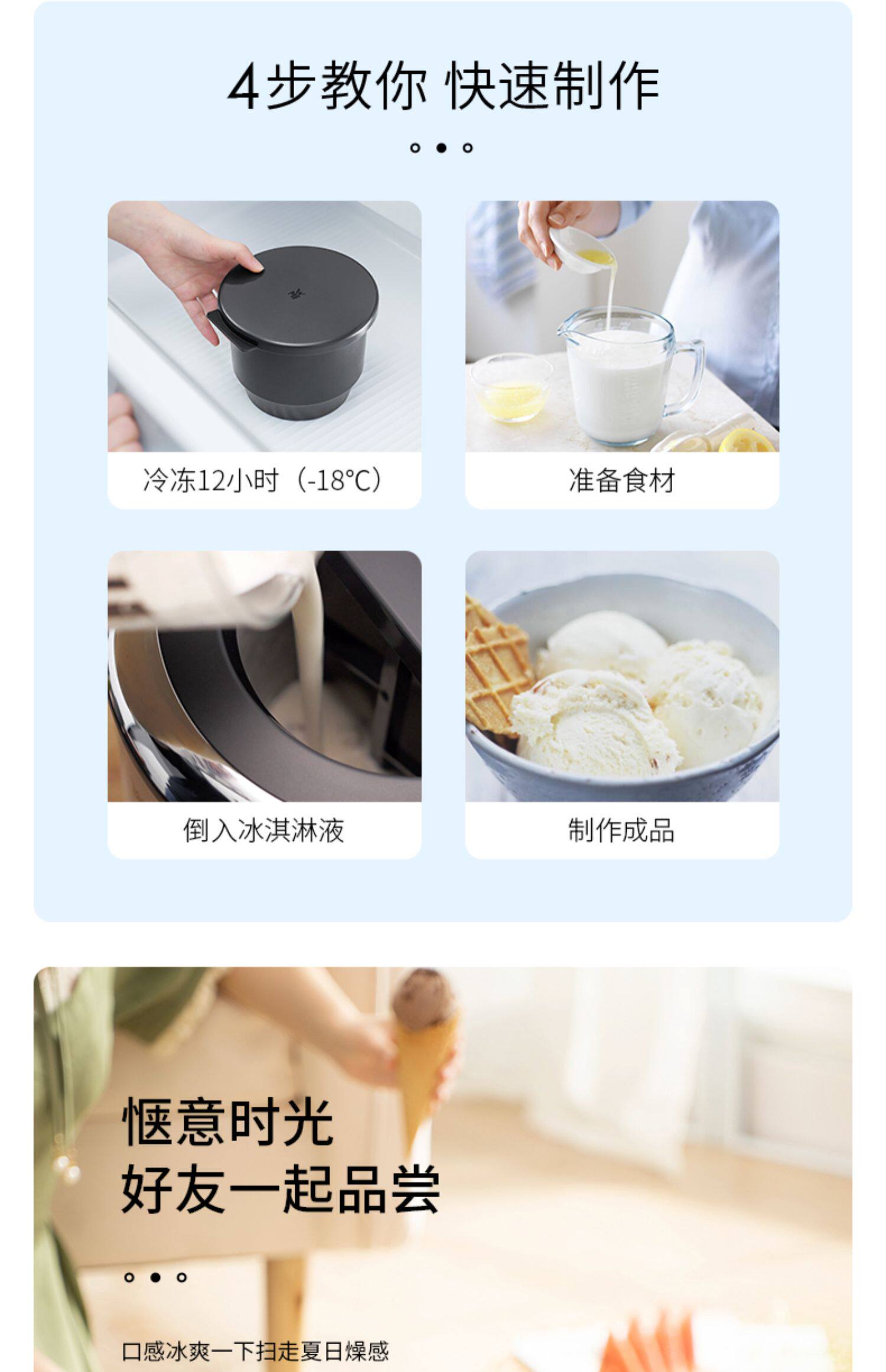 4步教你 快速制作

冷冻12小时（-18°C）

准备食材

倒入冰淇淋液

制作成品

惬意时光
好友一起品尝

口感冰爽一下扫走夏日燥感