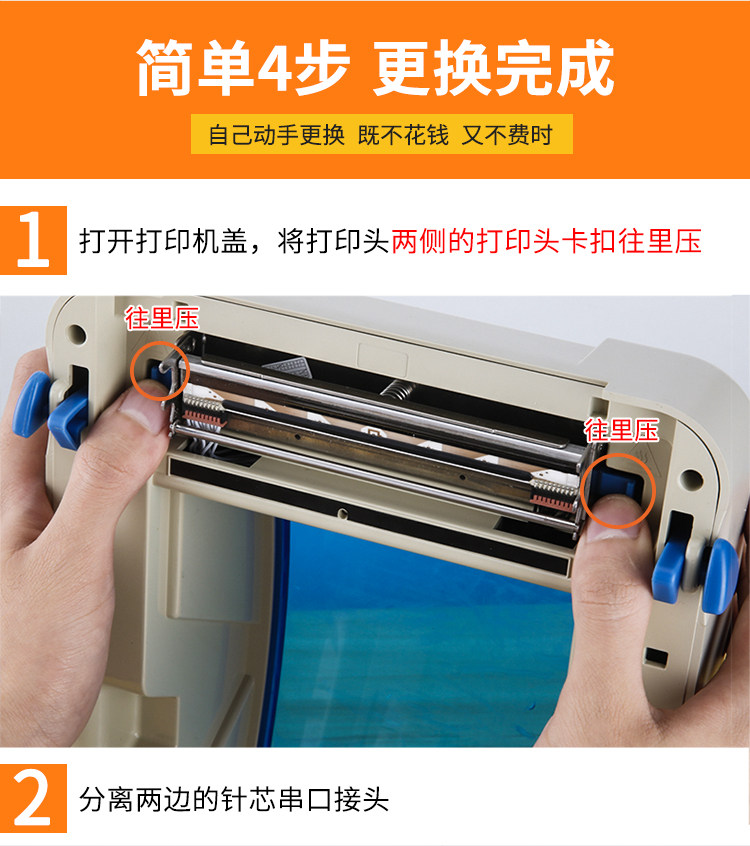 简单4步 更换完成

自己动手更换 既不花钱 又不费时

1 打开打印机盖，将打印头两侧的打印头卡扣往里压

往里压

往里压

2 分离两边的针芯串口接头