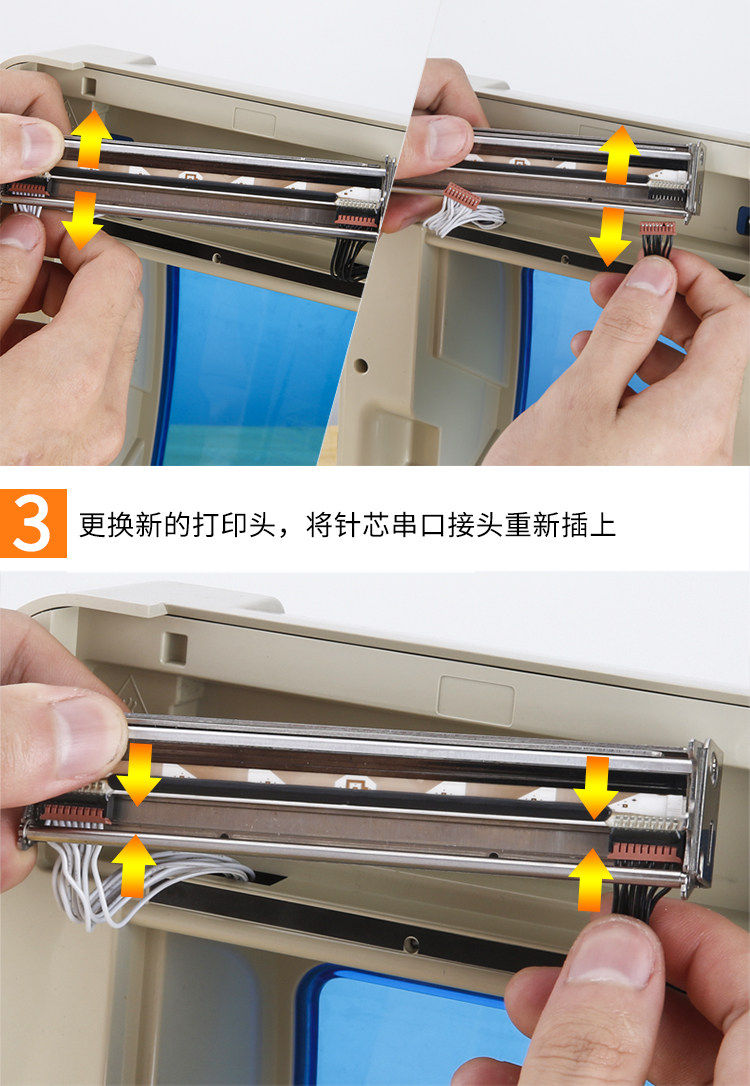 3 更换新的打印头，将针芯串口接头重新插上