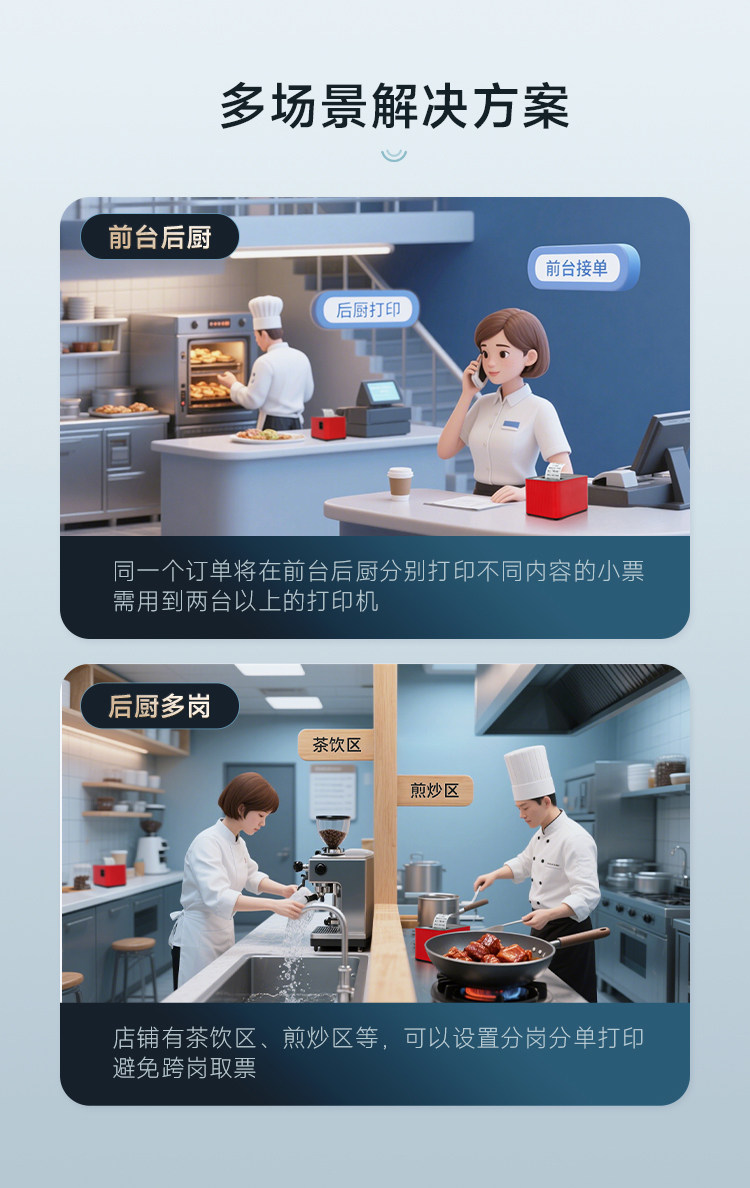 多场景解决方案

前台后厨

后厨打印

前台接单

同一个订单将在前台后厨分别打印不同内容的小票
需用到两台以上的打印机

后厨多岗

茶饮区

煎炒区

店铺有茶饮区、煎炒区等，可以设置分岗分单打印
避免跨岗取票