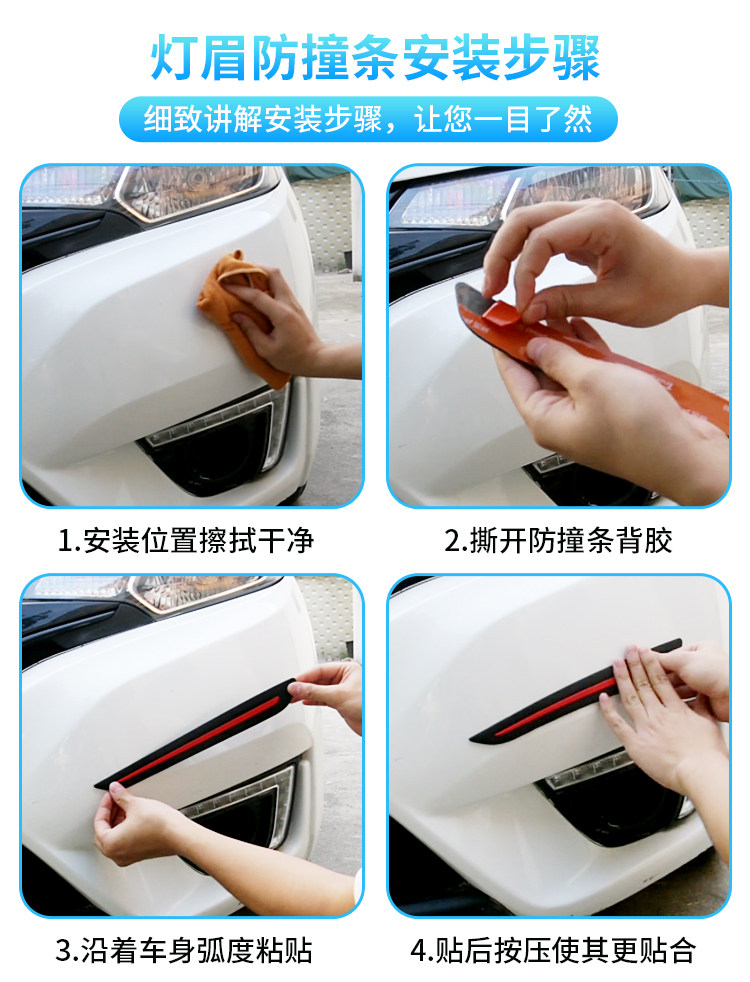 灯眉防撞条安装步骤

细致讲解安装步骤，让您一目了然

1.安装位置擦拭干净

2.撕开防撞条背胶

3.沿着车身弧度粘贴

4.贴后按压使其更贴合