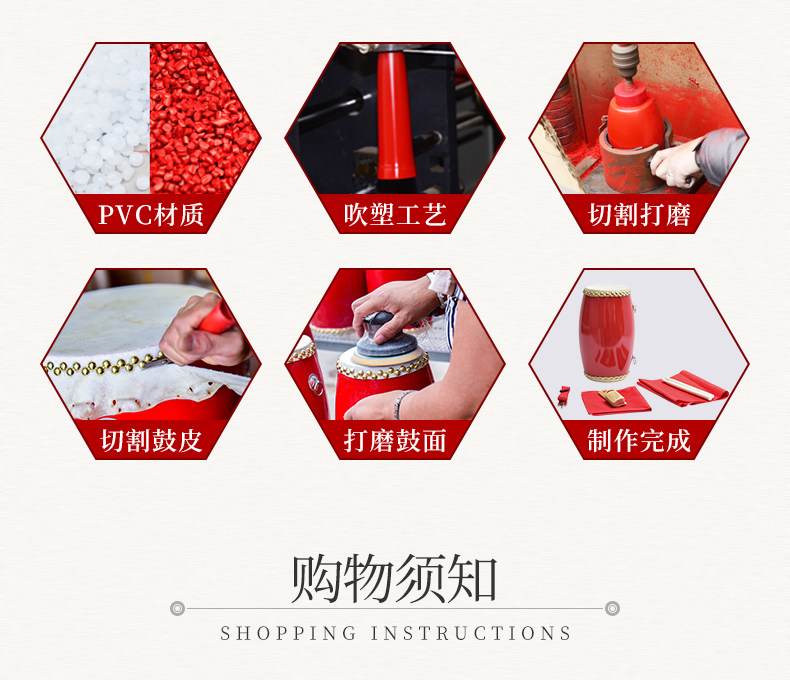 PVC材质

吹塑工艺

切割打磨

切割鼓皮

打磨鼓面

制作完成

购物须知

SHOPPING INSTRUCTIONS