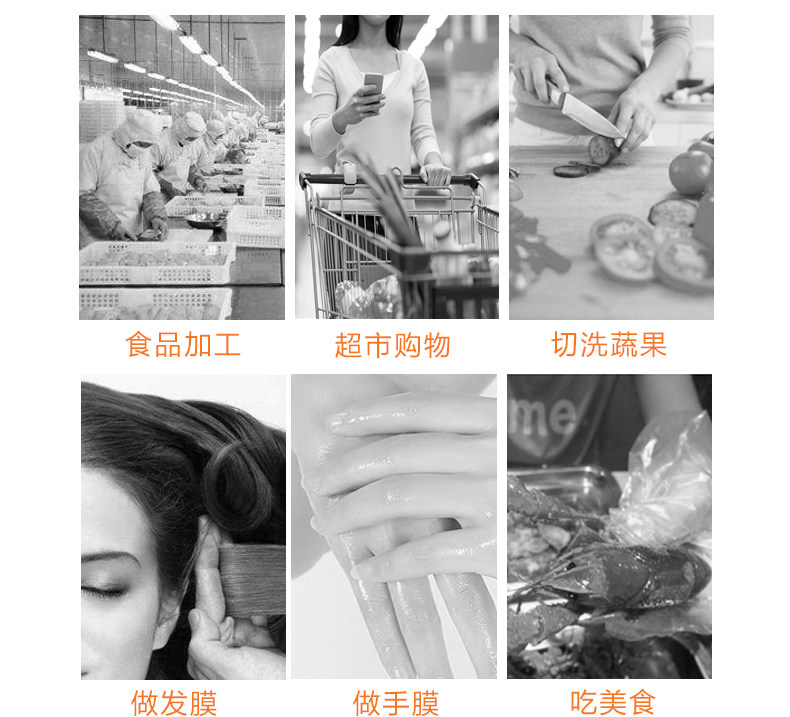 食品加工

超市购物

切洗蔬果

me

做发膜

做手膜

吃美食