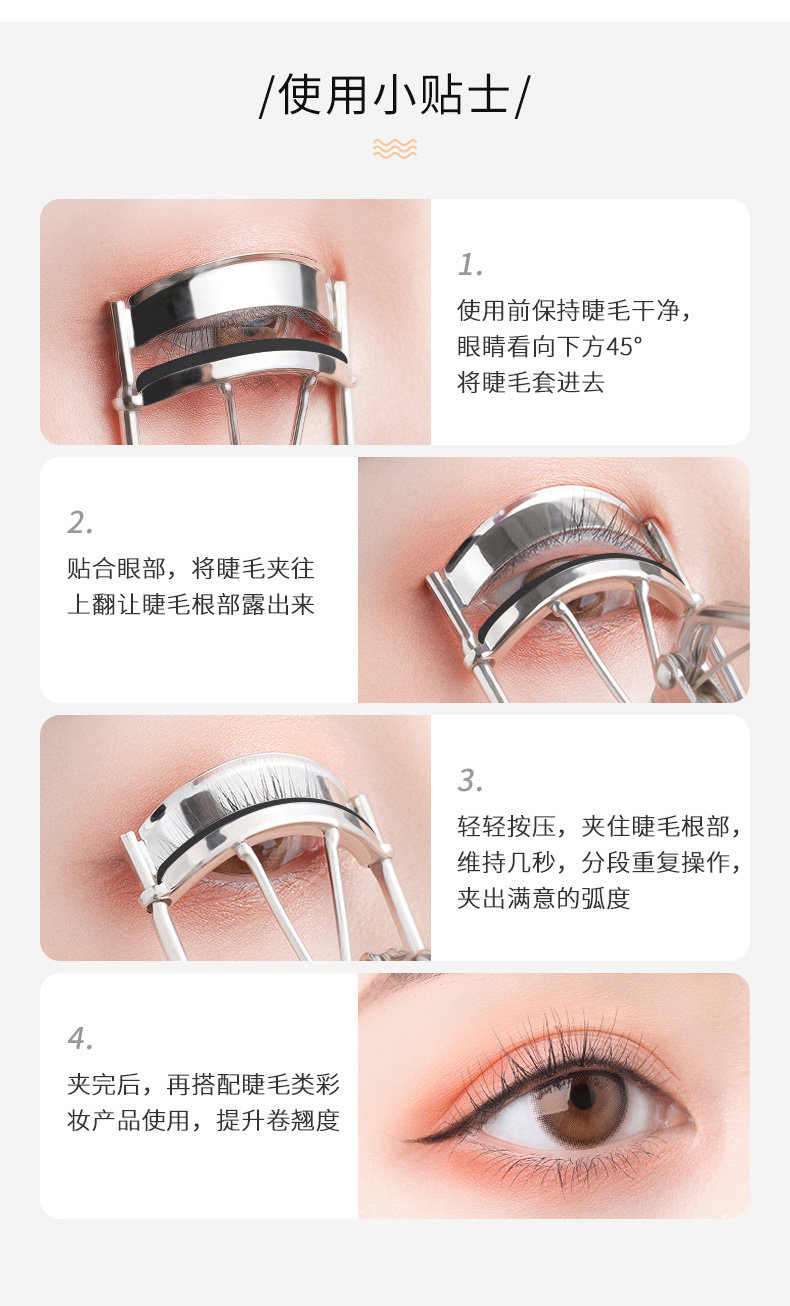 /使用小贴士/

1.

使用前保持睫毛干净，眼睛看向下方45°将睫毛套进去

2.

贴合眼部，将睫毛夹往上翻让睫毛根部露出来

3.

轻轻按压，夹住睫毛根部，维持几秒，分段重复操作，夹出满意的弧度

4.

夹完后，再搭配睫毛类彩妆产品使用，提升卷翘度