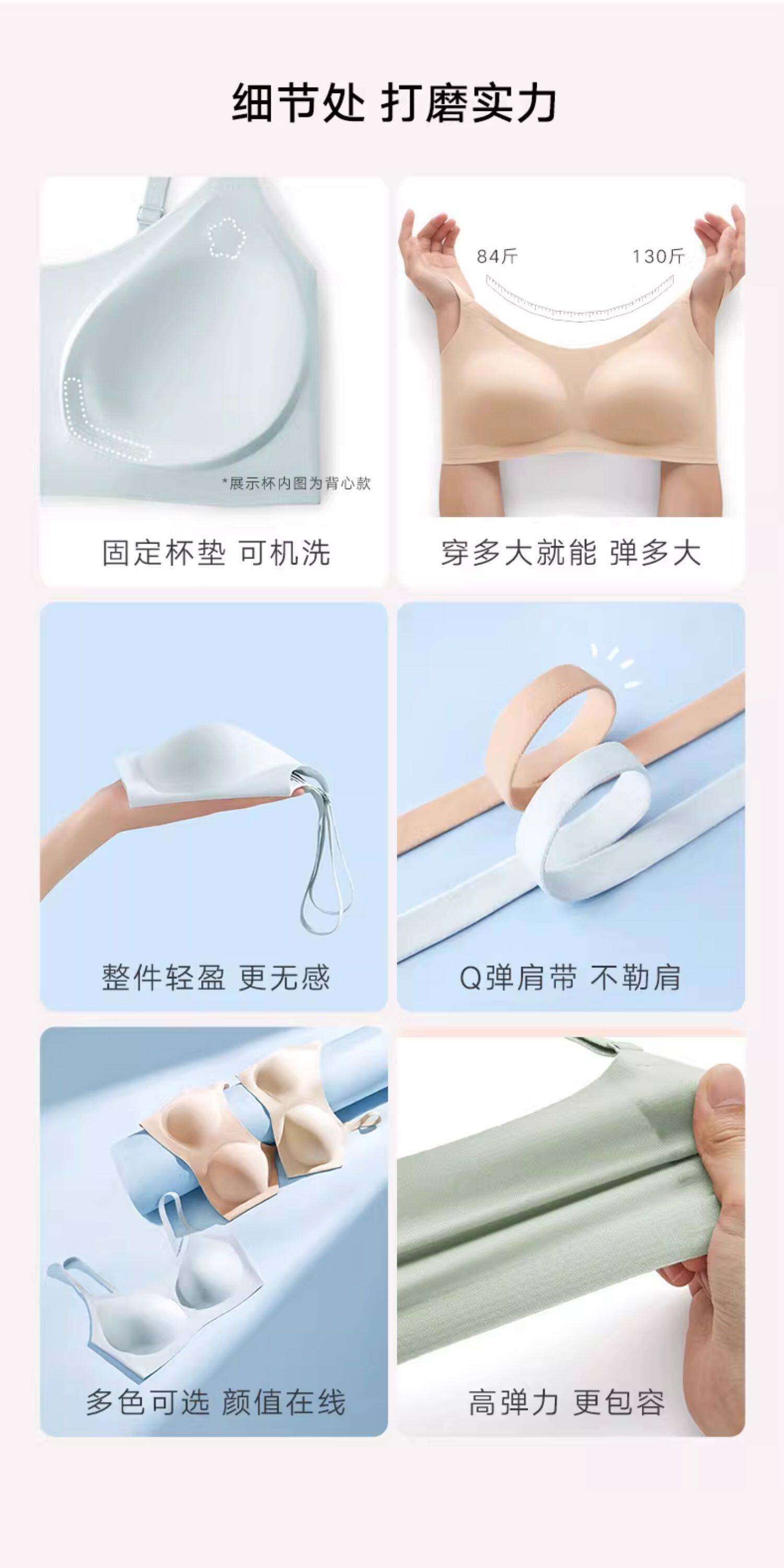 细节处 打磨实力

*展示杯内图为背心款

固定杯垫 可机洗

84斤

130斤

穿多大就能 弹多大

整件轻盈 更无感

Q弹肩带 不勒肩

多色可选 颜值在线

高弹力 更包容