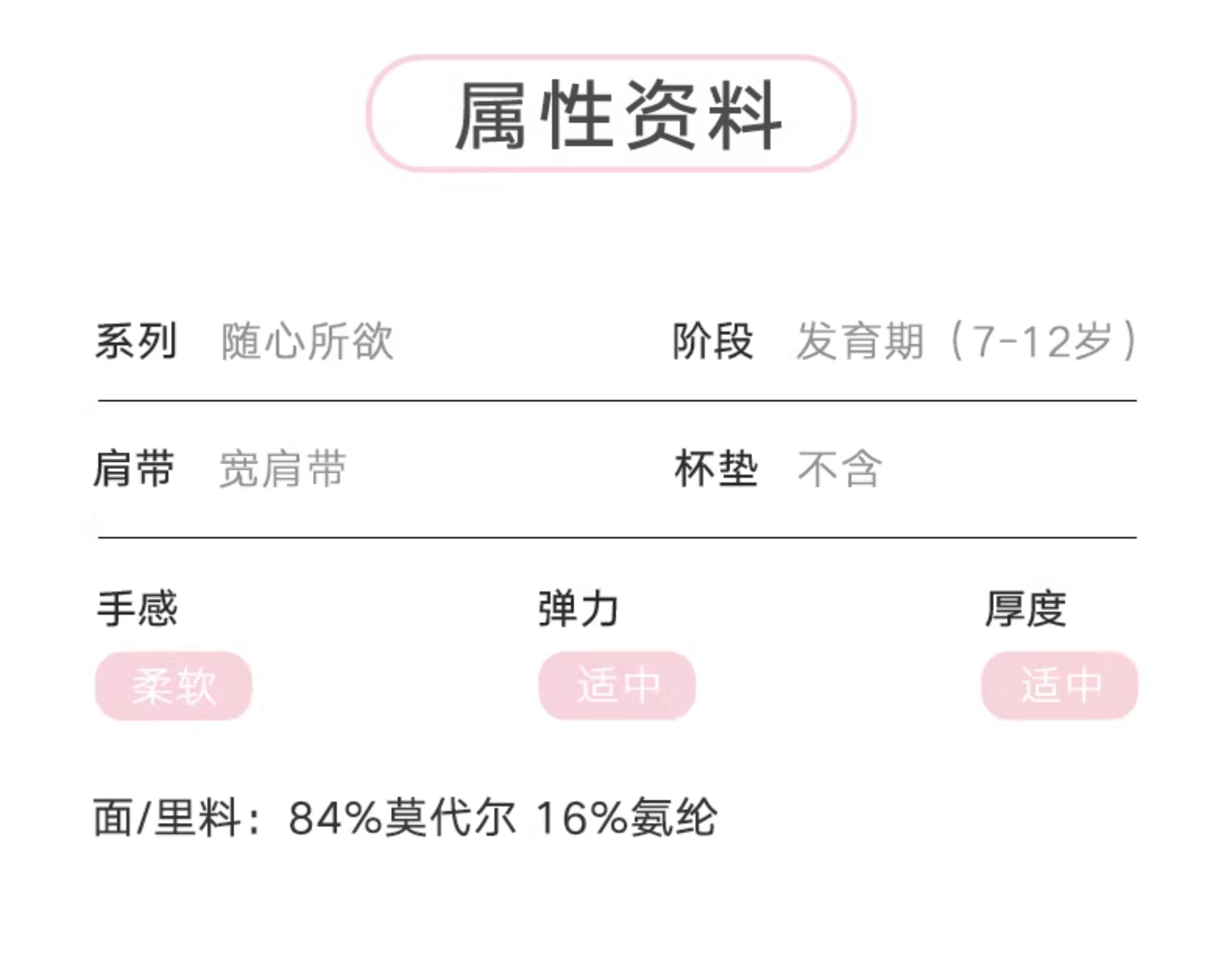 属性资料

系列 随心所欲

阶段 发育期（7-12岁）

肩带 宽肩带

杯垫 不含

手感
柔软

弹力
适中

厚度
适中

面/里料：84%莫代尔 16%氨纶